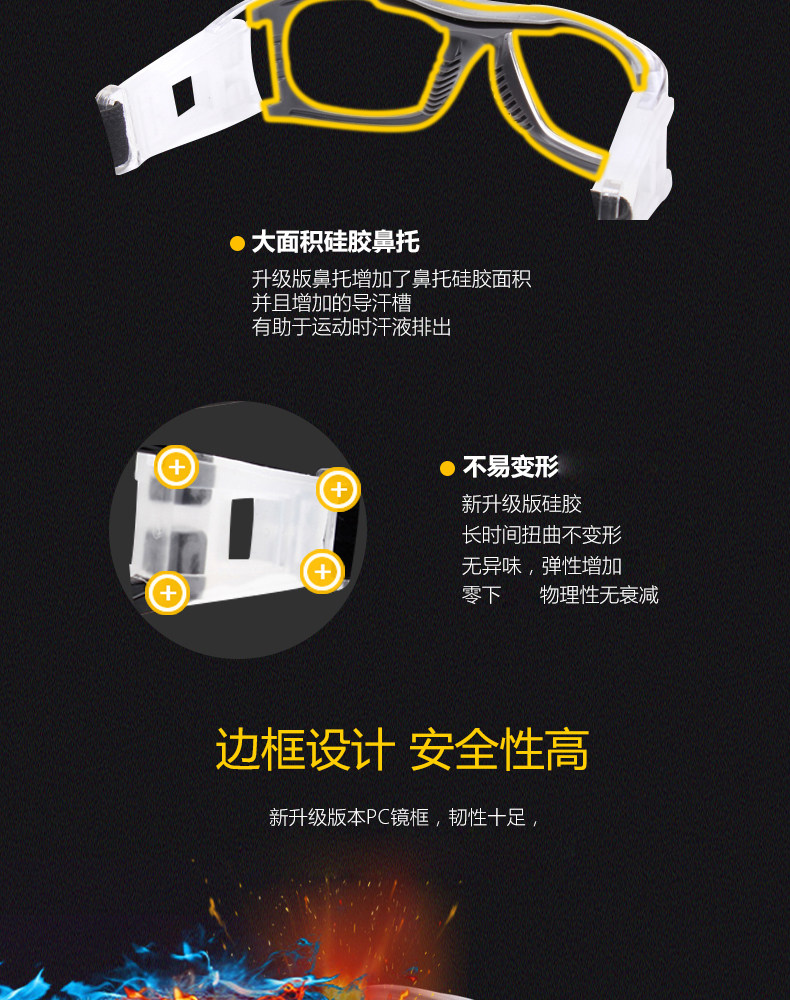 大面积硅胶鼻托

升级版鼻托增加了鼻托硅胶面积
并且增加的导汗槽
有助于运动时汗液排出

不易变形

新升级版硅胶
长时间扭曲不变形
无异味，弹性增加
零下 物理性无衰减

边框设计 安全性高

新升级版本PC镜框，韧性十足，