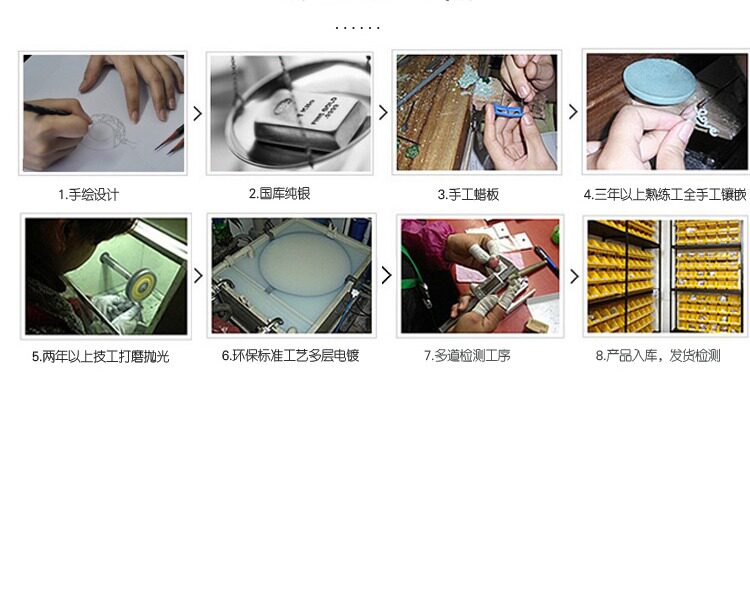 ......

1.手绘设计

2.国库纯银

3.手工蜡板

4.三年以上熟练工全手工镶嵌

5.两年以上技工打磨抛光

6.环保标准工艺多层电镀

7.多道检测工序

8.产品入库，发货检测