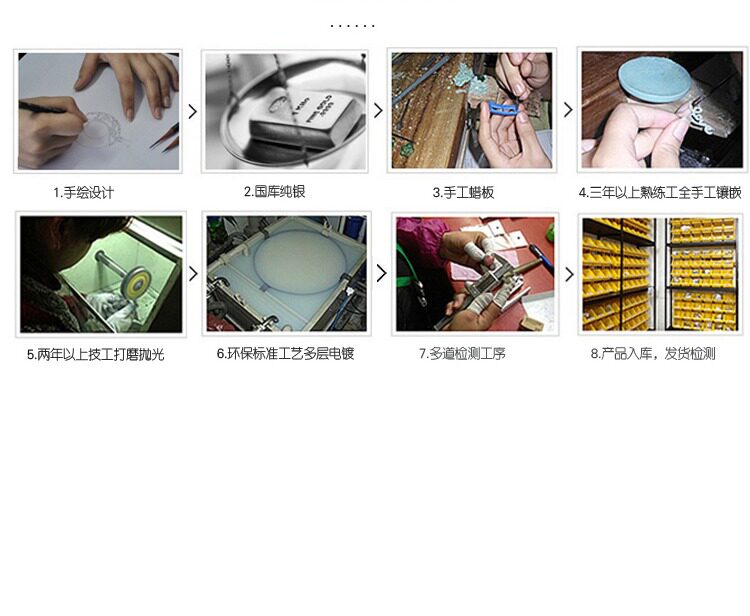 ......

1.手绘设计

2.国库纯银

3.手工蜡板

4.三年以上熟练工全手工镶嵌

5.两年以上技工打磨抛光

6.环保标准工艺多层电镀

7.多道检测工序

8.产品入库，发货检测