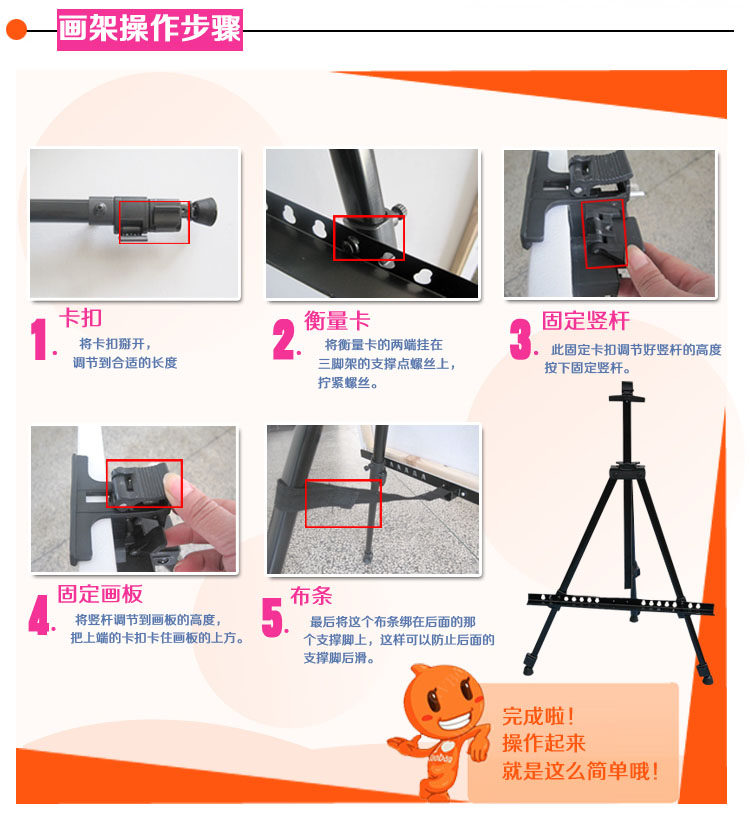 画架操作步骤

1. 卡扣
将卡扣掰开，调节到合适的长度

2. 衡量卡
将衡量卡的两端挂在三脚架的支撑点螺丝上，拧紧螺丝。

3. 固定竖杆
此固定卡扣调节好竖杆的高度按下固定竖杆。

4. 固定画板
将竖杆调节到画板的高度，把上端的卡扣卡住画板的上方。

5. 布条
最后将这个布条绑在后面的那个支撑脚上，这样可以防止后面的支撑脚后滑。

完成啦！
操作起来
就是这么简单哦！