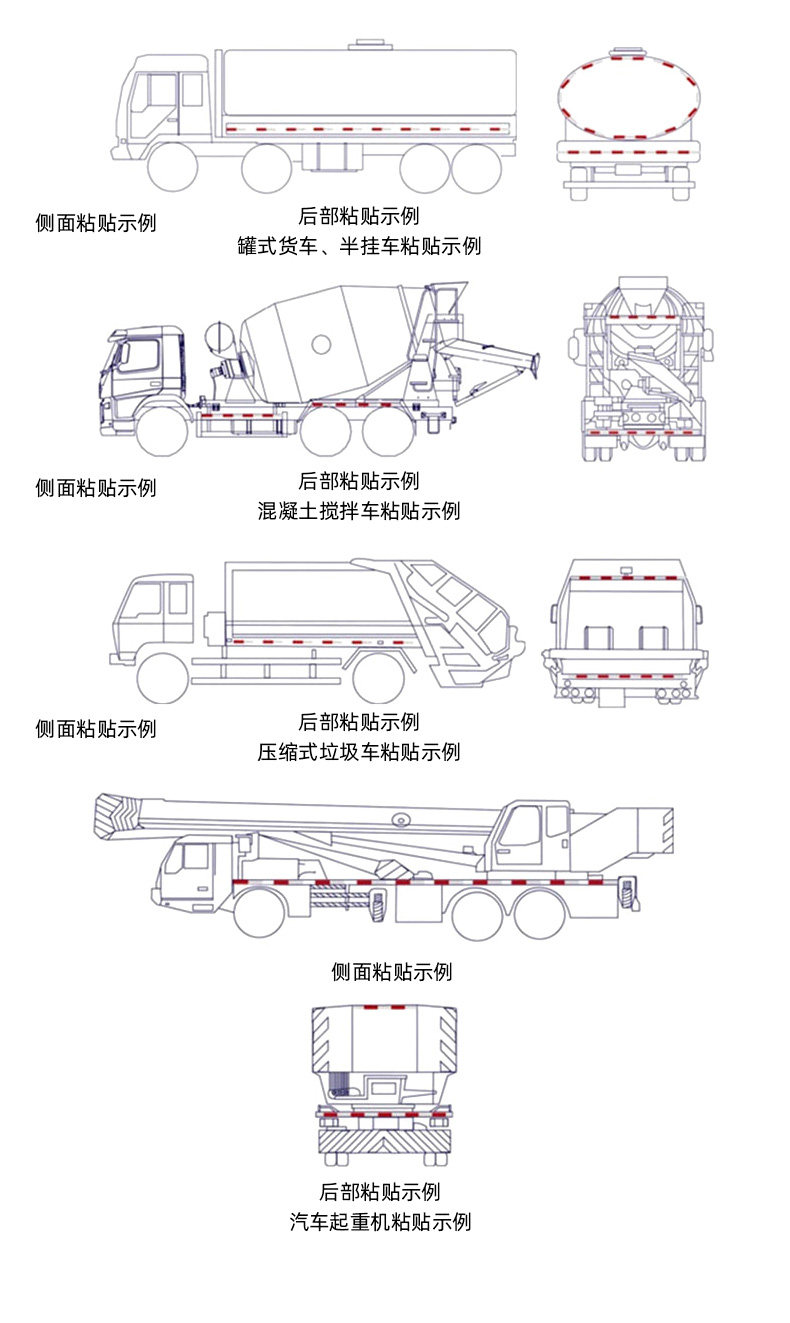 侧面粘贴示例

后部粘贴示例
罐式货车、半挂车粘贴示例

侧面粘贴示例

后部粘贴示例
混凝土搅拌车粘贴示例

侧面粘贴示例

后部粘贴示例
压缩式垃圾车粘贴示例

侧面粘贴示例

后部粘贴示例
汽车起重机粘贴示例