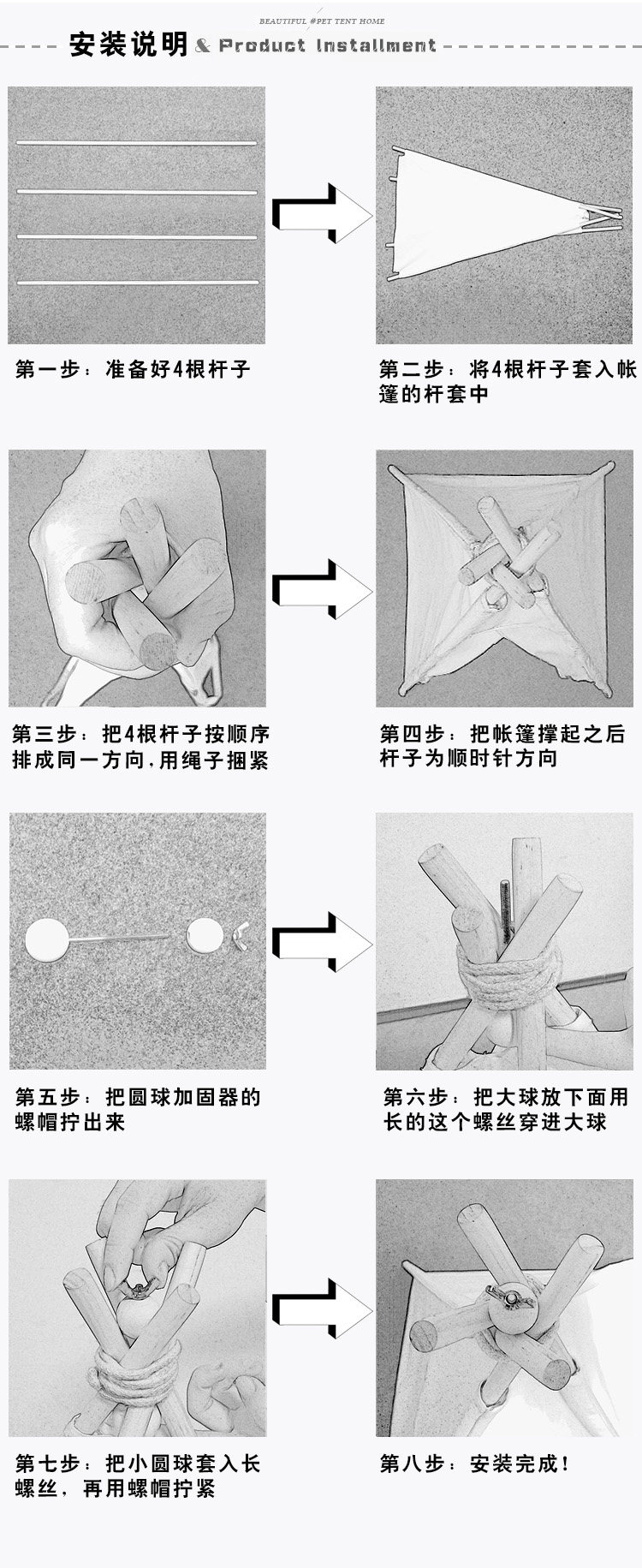 BEAUTIFUL #PET TENT HOME

安装说明 & Product Installment

第一步：准备好4根杆子

第二步：将4根杆子套入帐篷的杆套中

第三步：把4根杆子按顺序排成同一方向,用绳子捆紧

第四步：把帐篷撑起之后杆子为顺时针方向

第五步：把圆球加固器的螺帽拧出来

第六步：把大球放下面用长的这个螺丝穿进大球

第七步：把小圆球套入长螺丝，再用螺帽拧紧

第八步：安装完成！