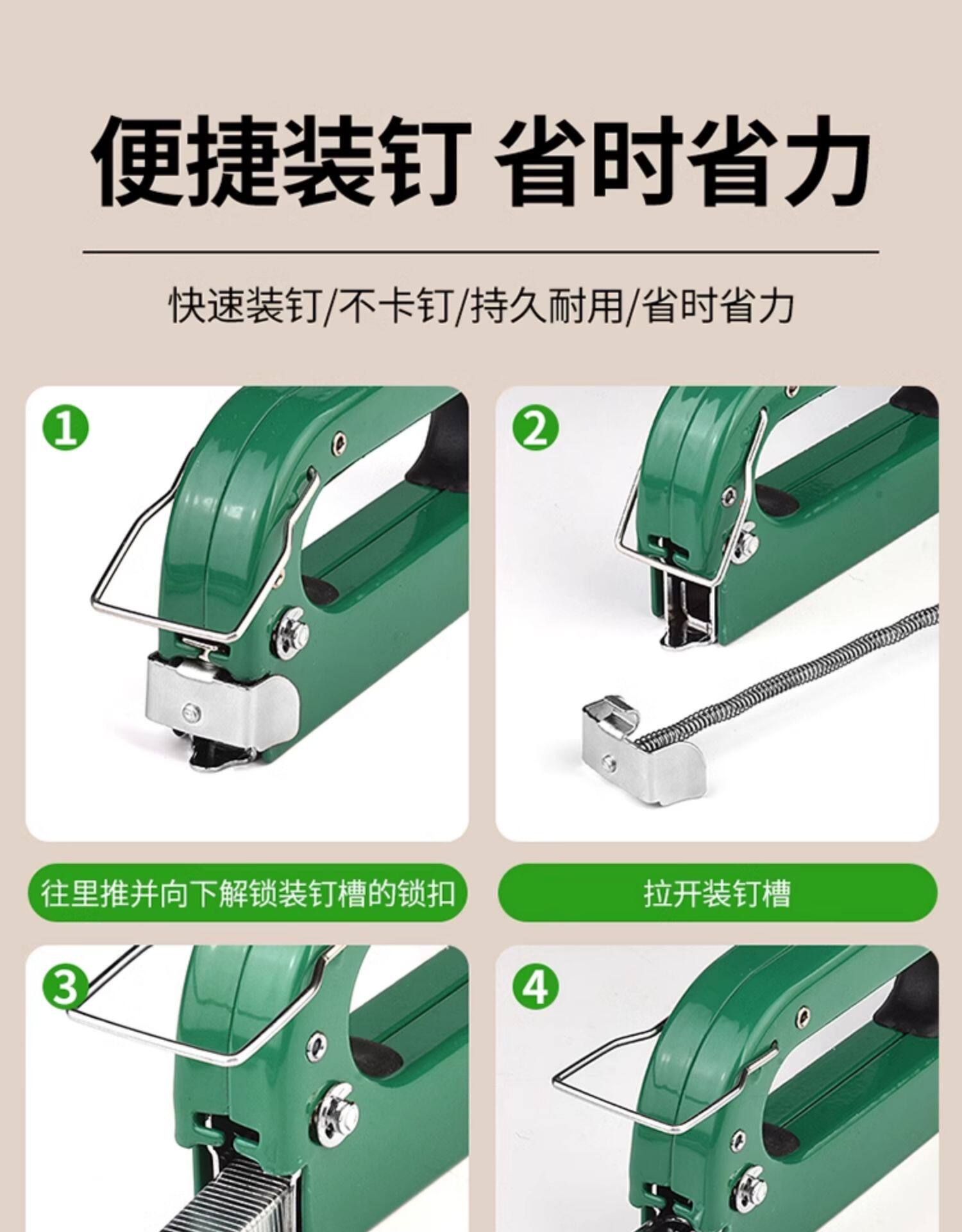 便捷装钉 省时省力

快速装钉/不卡钉/持久耐用/省时省力

1

2

往里推并向下解锁装钉槽的锁扣

拉开装钉槽

3

4