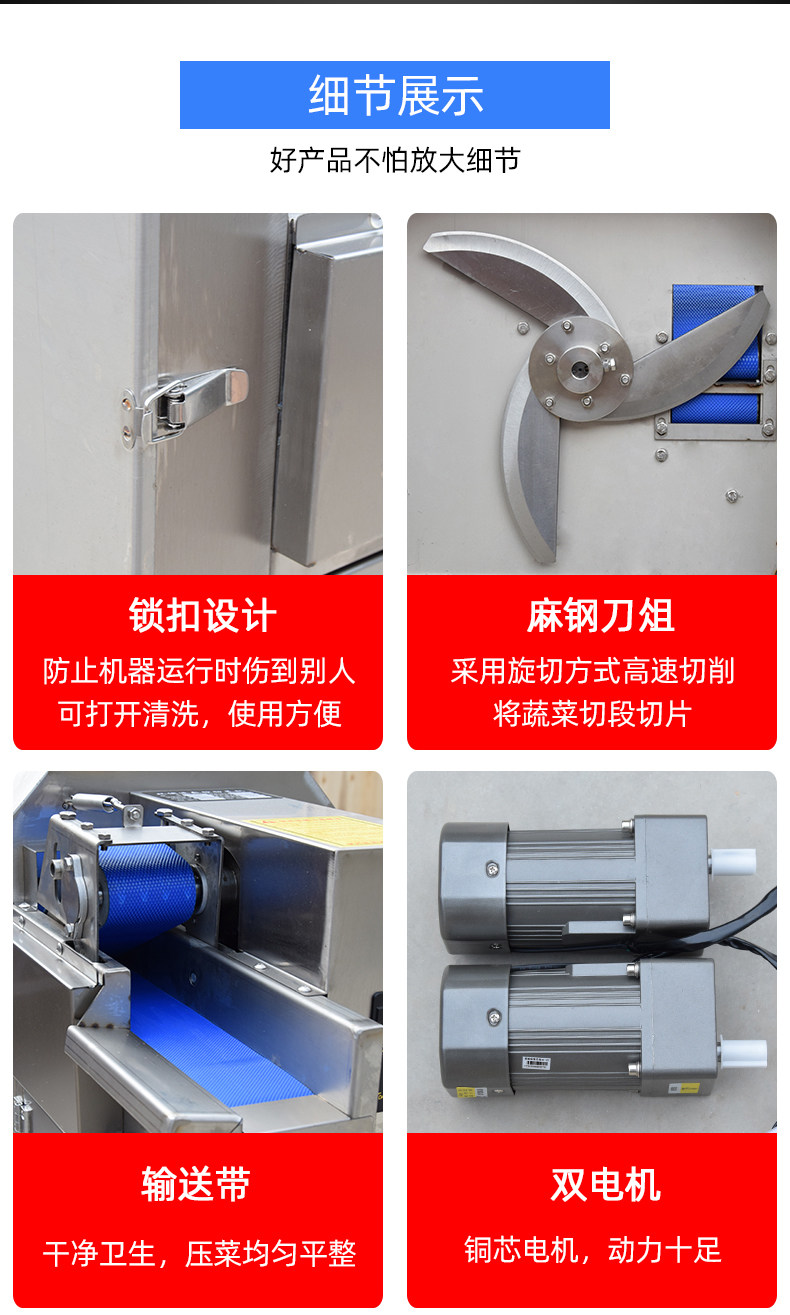 细节展示

好产品不怕放大细节

锁扣设计

防止机器运行时伤到别人
可打开清洗，使用方便

麻钢刀俎

采用旋切方式高速切削
将蔬菜切段切片

输送带

干净卫生，压菜均匀平整

双电机

铜芯电机，动力十足