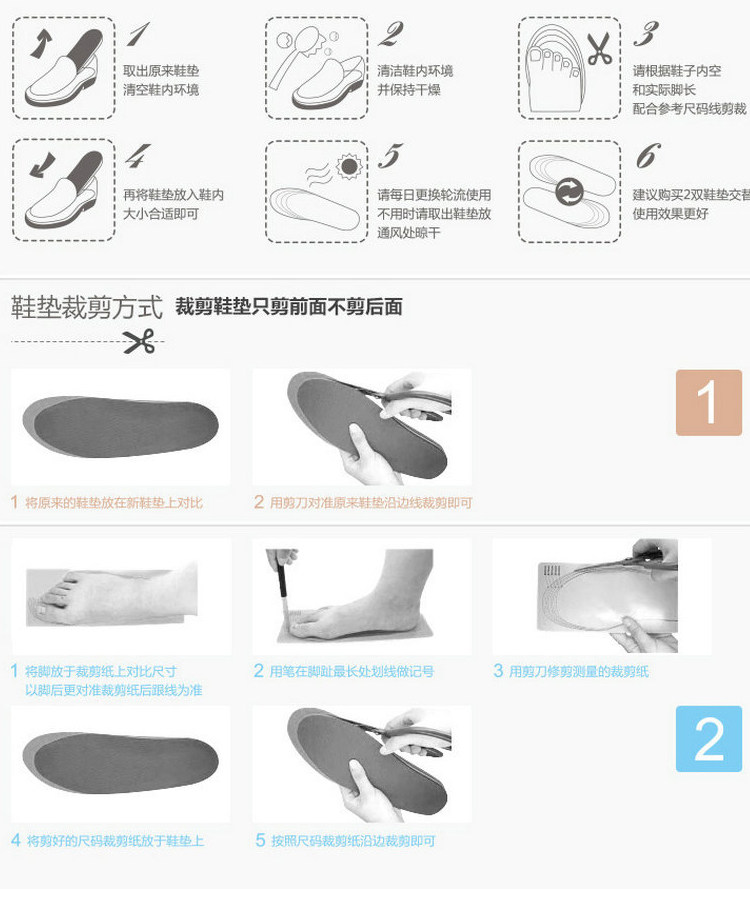 1
取出原来鞋垫
清空鞋内环境

2
清洁鞋内环境
并保持干燥

3
请根据鞋子内空
和实际脚长
配合参考尺码线剪裁

4
再将鞋垫放入鞋内
大小合适即可

5
请每日更换轮流使用
不用时请取出鞋垫放
通风处晾干

6
建议购买2双鞋垫交替
使用效果更好

鞋垫裁剪方式 裁剪鞋垫只剪前面不剪后面

1

1 将原来的鞋垫放在新鞋垫上对比

2 用剪刀对准原来鞋垫沿边线裁剪即可

1 将脚放于裁剪纸上对比尺寸
以脚后更对准裁剪纸后跟线为准

2 用笔在脚趾最长处划线做记号

3 用剪刀修剪测量的裁剪纸

2

4 将剪好的尺码裁剪纸放于鞋垫上

5 按照尺码裁剪纸沿边裁剪即可