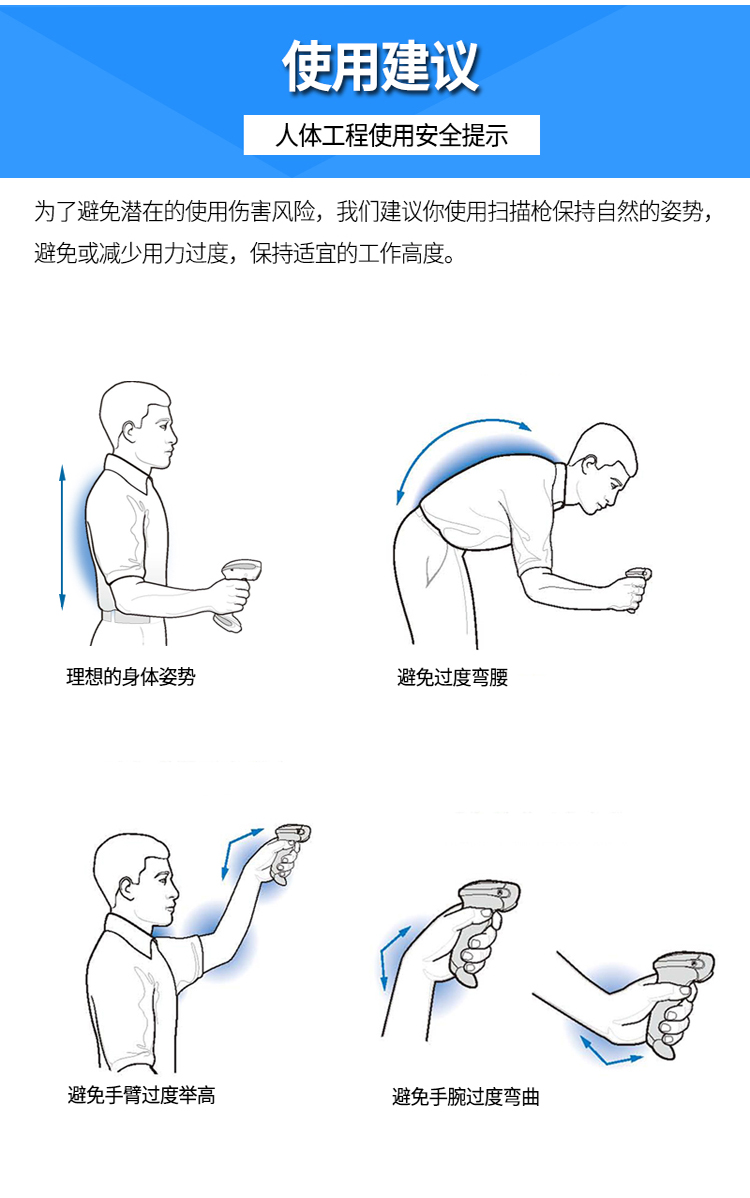 使用建议

人体工程使用安全提示

为了避免潜在的使用伤害风险，我们建议你使用扫描枪保持自然的姿势，避免或减少用力过度，保持适宜的工作高度。

理想的身体姿势

避免过度弯腰

避免手臂过度举高

避免手腕过度弯曲