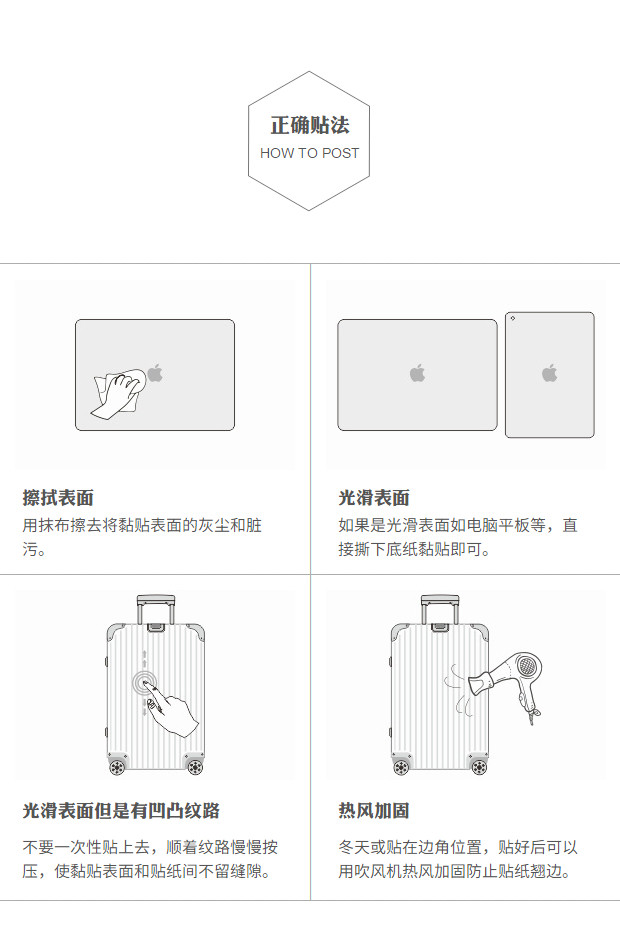 正确贴法
HOW TO POST

擦拭表面
用抹布擦去将黏贴表面的灰尘和脏污。

光滑表面
如果是光滑表面如电脑平板等，直接撕下底纸黏贴即可。

光滑表面但是有凹凸纹路
不要一次性贴上去，顺着纹路慢慢按压，使黏贴表面和贴纸间不留缝隙。

热风加固
冬天或贴在边角位置，贴好后可以用吹风机热风加固防止贴纸翘边。