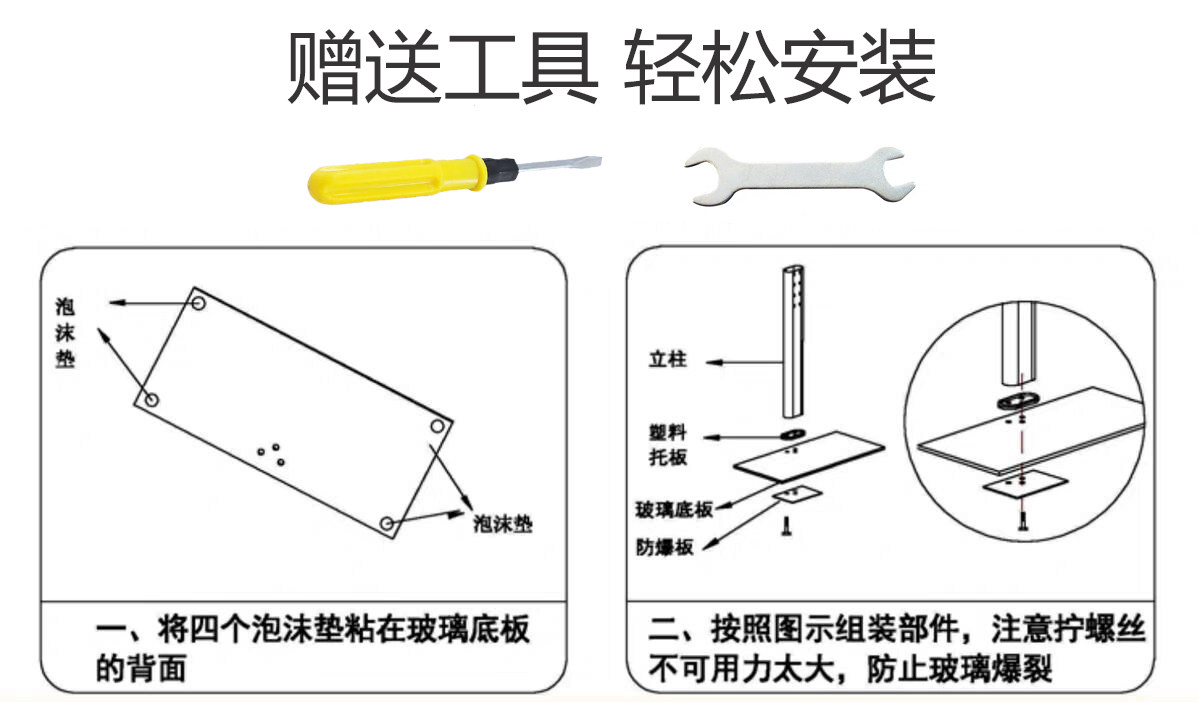 赠送工具 轻松安装

泡沫垫

泡沫垫

一、将四个泡沫垫粘在玻璃底板的背面

立柱

塑料托板

玻璃底板

防爆板

二、按照图示组装部件，注意拧螺丝不可用力太大，防止玻璃爆裂