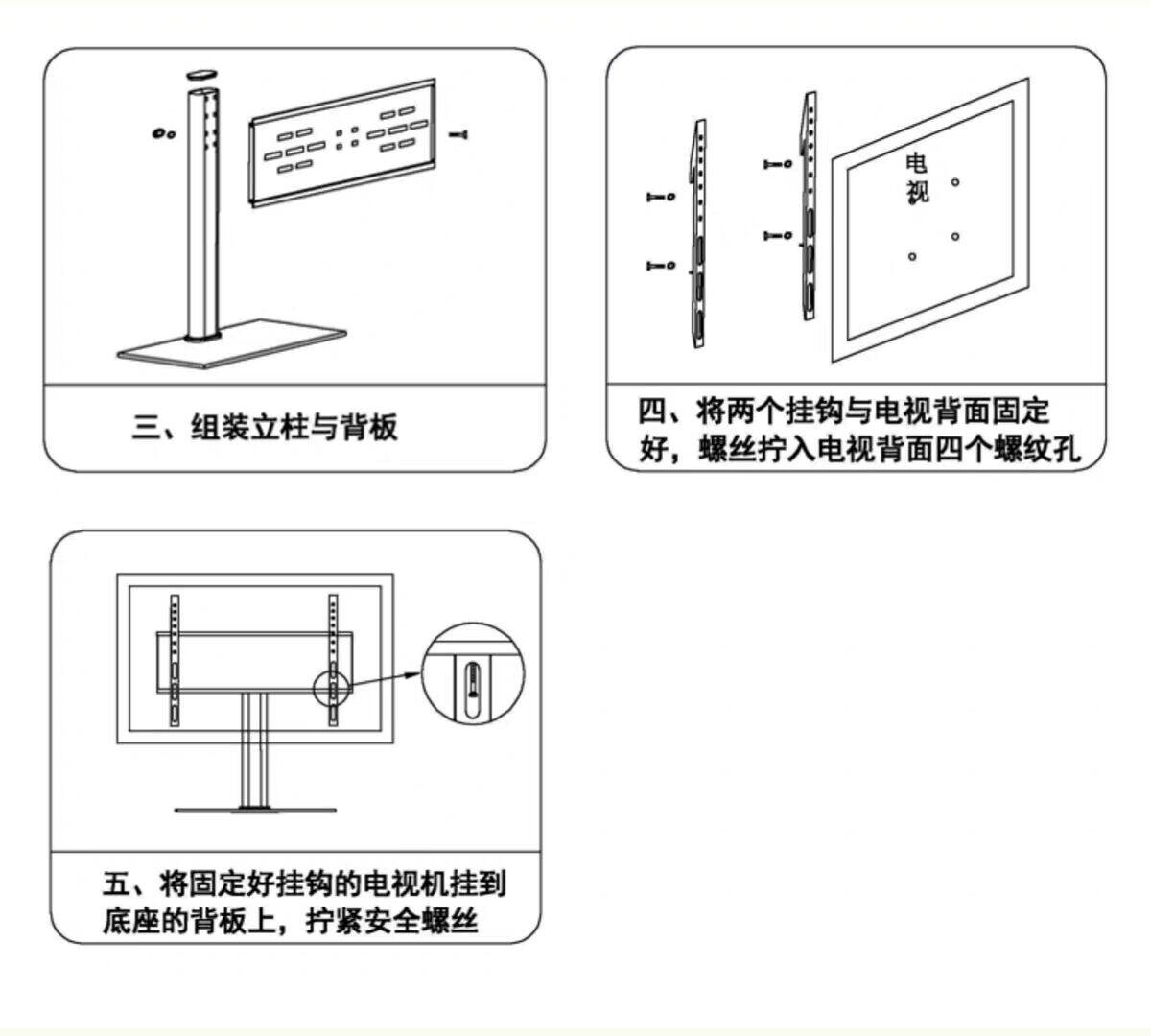 三、组装立柱与背板

电视

四、将两个挂钩与电视背面固定好，螺丝拧入电视背面四个螺纹孔

五、将固定好挂钩的电视机挂到底座的背板上，拧紧安全螺丝