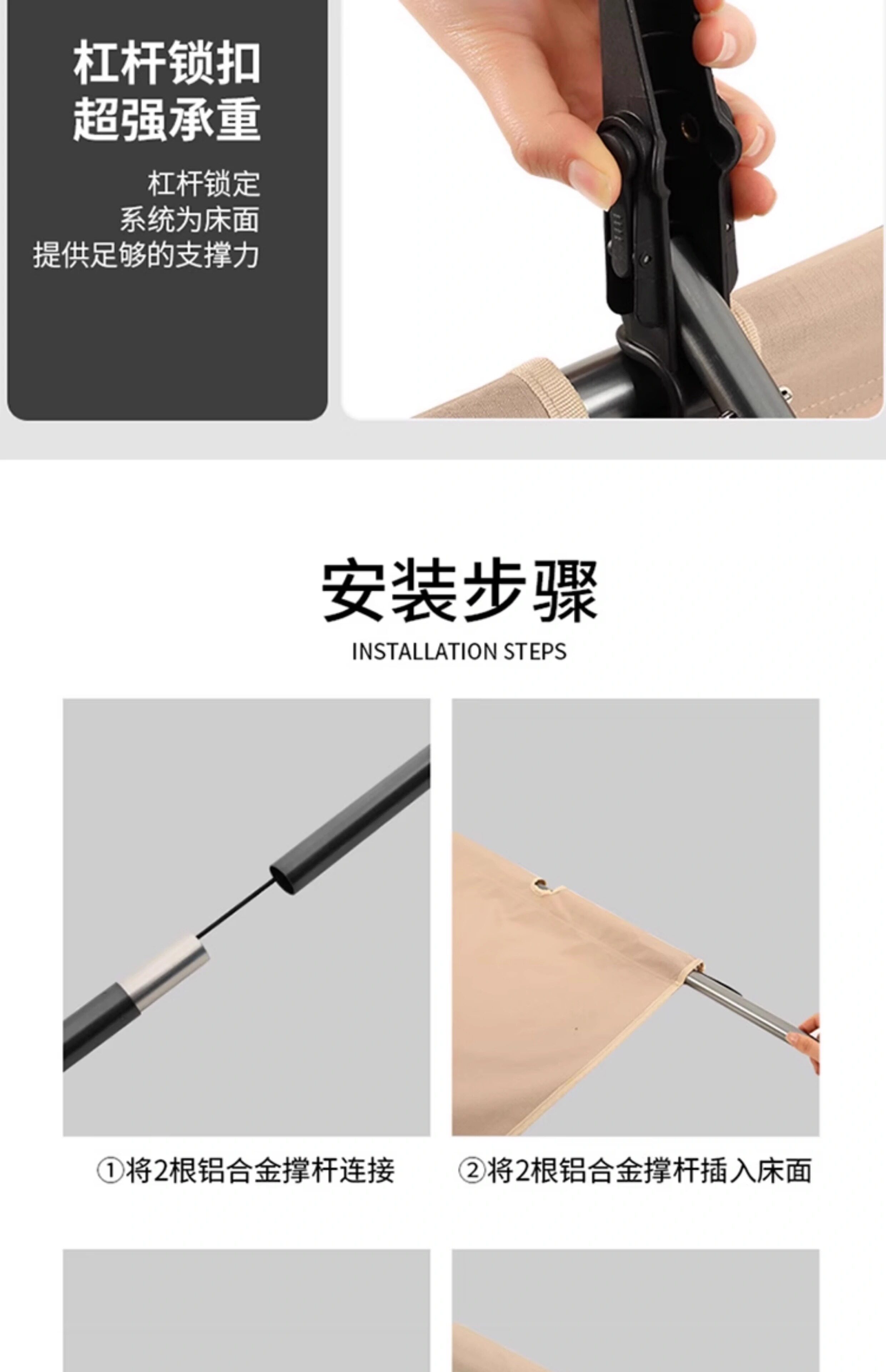 杠杆锁扣
超强承重

杠杆锁定
系统为床面
提供足够的支撑力

安装步骤
INSTALLATION STEPS

①将2根铝合金撑杆连接

②将2根铝合金撑杆插入床面