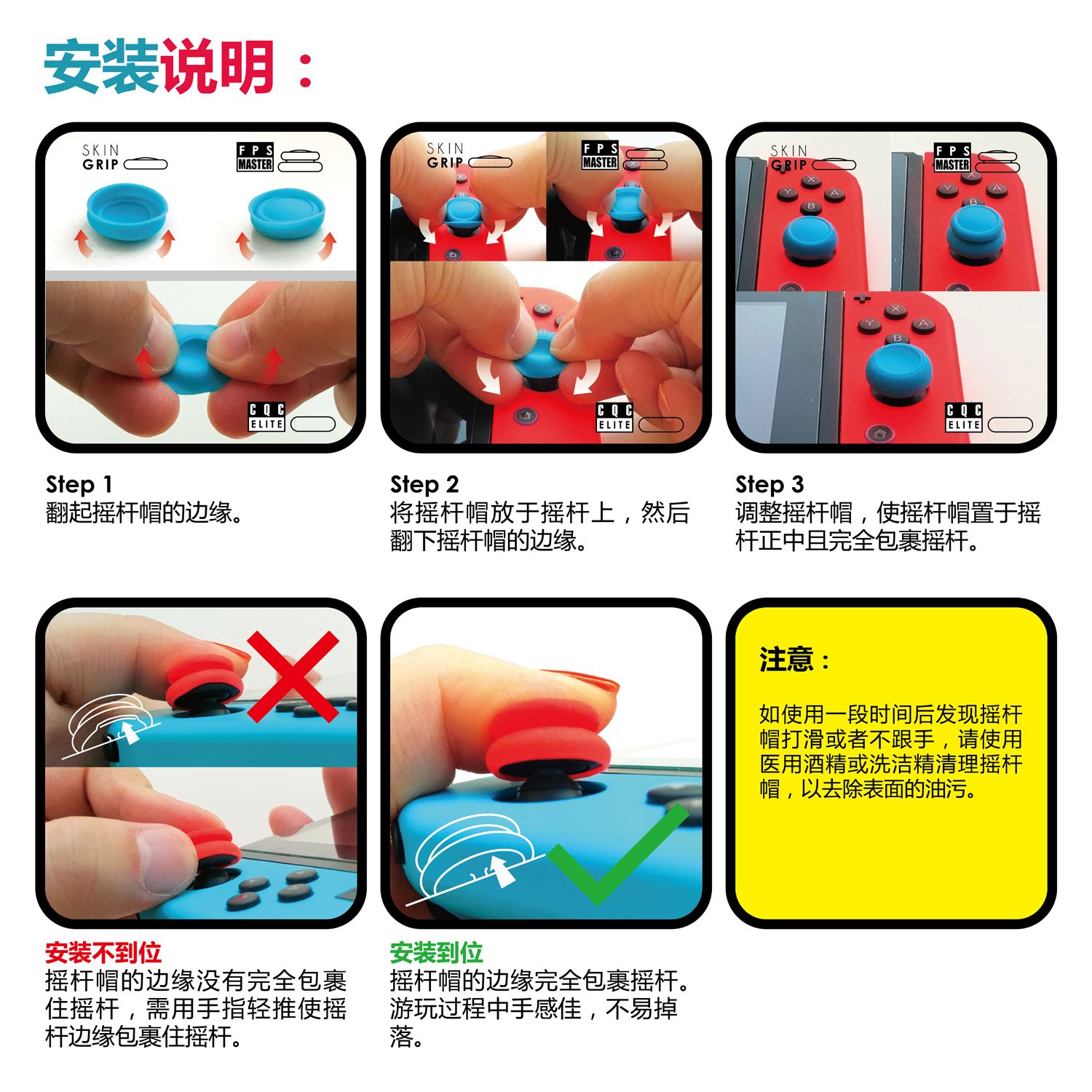 安装说明：

SKIN GRIP

FPS MASTER

CQC ELITE

Step 1
翻起摇杆帽的边缘。

SKIN GRIP

FPS MASTER

CQC ELITE

Step 2
将摇杆帽放于摇杆上，然后翻下摇杆帽的边缘。

SKIN GRIP

FPS MASTER

CQC ELITE

Step 3
调整摇杆帽，使摇杆帽置于摇杆正中且完全包裹摇杆。

安装不到位
摇杆帽的边缘没有完全包裹住摇杆，需用手指轻推使摇杆边缘包裹住摇杆。

安装到位
摇杆帽的边缘完全包裹摇杆。游玩过程中手感佳，不易掉落。

注意：

如使用一段时间后发现摇杆帽打滑或者不跟手，请使用医用酒精或洗洁精清理摇杆帽，以去除表面的油污。