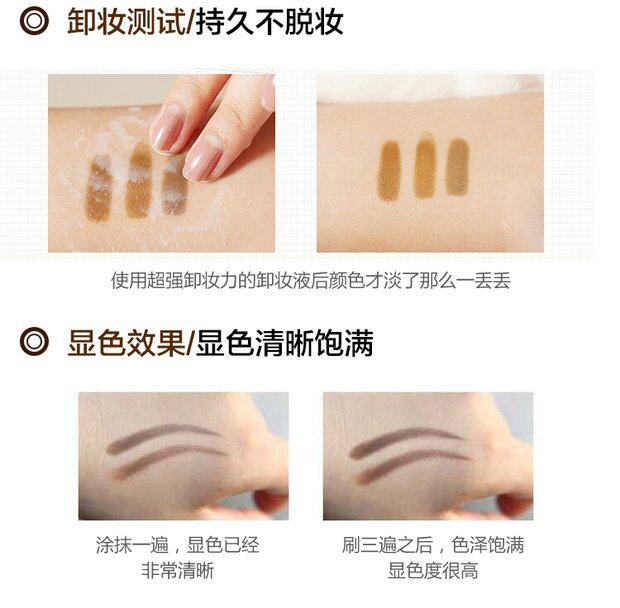 卸妆测试/持久不脱妆

使用超强卸妆力的卸妆液后颜色才淡了那么一丢丢

显色效果/显色清晰饱满

涂抹一遍，显色已经非常清晰

刷三遍之后，色泽饱满显色度很高