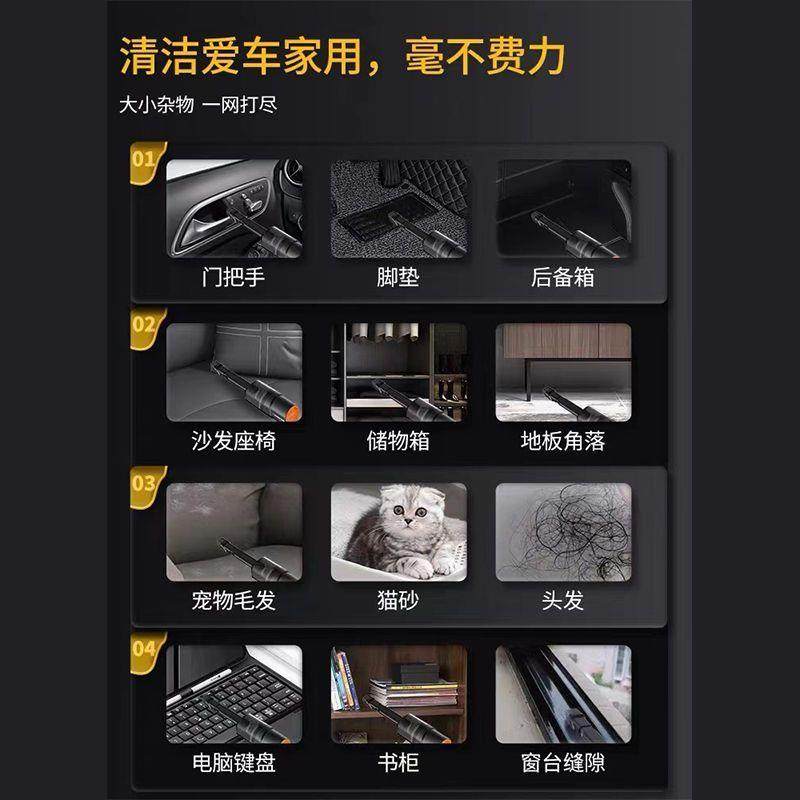 清洁爱车家用，毫不费力

大小杂物 一网打尽

01

门把手

脚垫

后备箱

02

沙发座椅

储物箱

地板角落

03

宠物毛发

猫砂

头发

04

电脑键盘

书柜

窗台缝隙