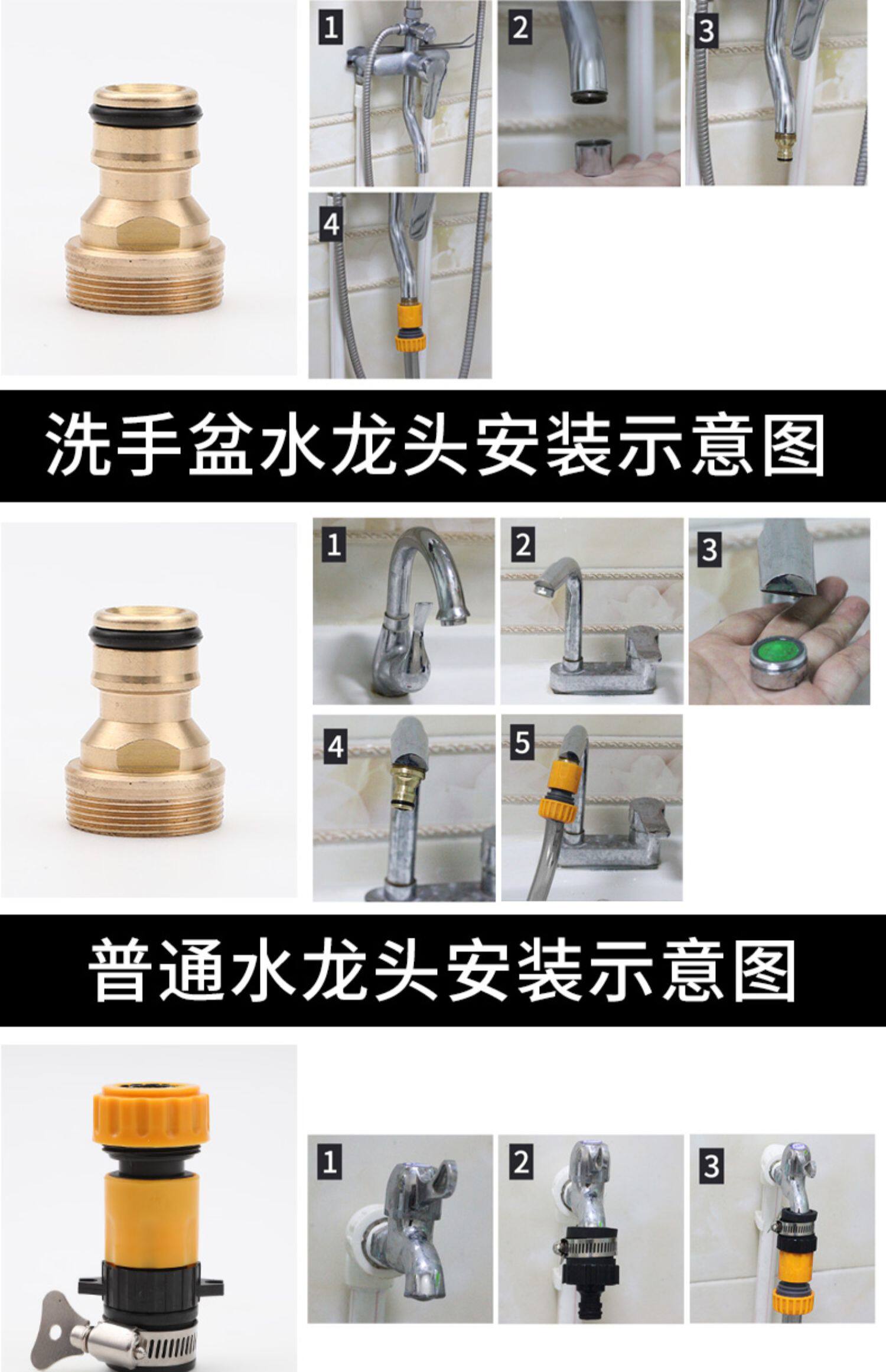 1
2
3
4

洗手盆水龙头安装示意图

1
2
3
4
5

普通水龙头安装示意图

1
2
3