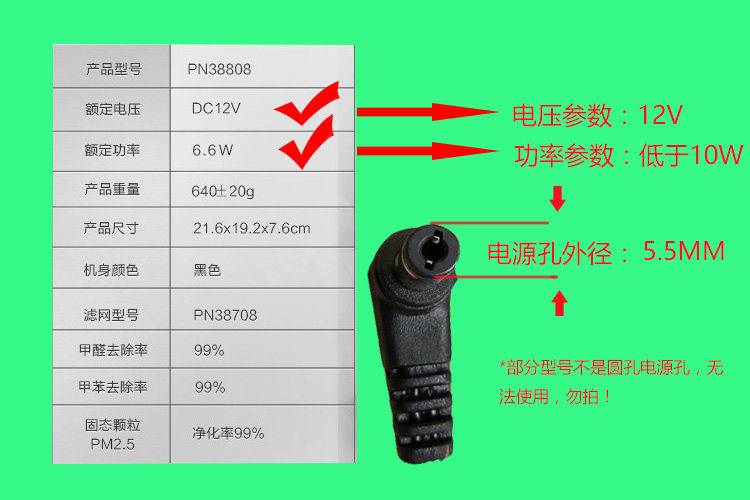 | 产品型号 | PN38808 |
|---|---|
| 额定电压 | DC12V |
| 额定功率 | 6.6W |
| 产品重量 | 640±20g |
| 产品尺寸 | 21.6x19.2x7.6cm |
| 机身颜色 | 黑色 |
| 滤网型号 | PN38708 |
| 甲醛去除率 | 99% |
| 甲苯去除率 | 99% |
| 固态颗粒 PM2.5 | 净化率99% |

电压参数：12V

功率参数：低于10W

电源孔外径： 5.5MM

*部分型号不是圆孔电源孔，无法使用，勿拍！