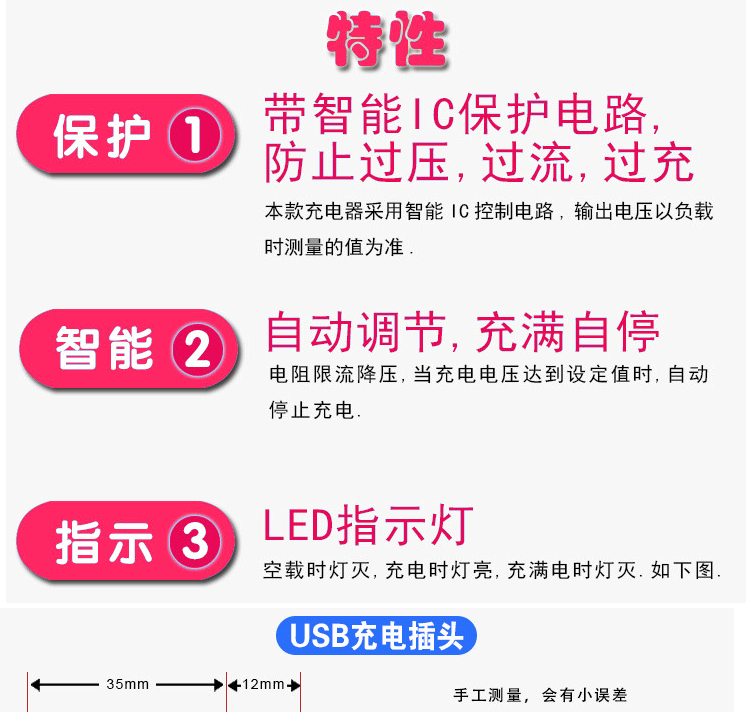 特性

保护 1

带智能IC保护电路,防止过压,过流,过充

本款充电器采用智能IC控制电路,输出电压以负载时测量的值为准.

智能 2

自动调节,充满自停

电阻限流降压,当充电电压达到设定值时,自动停止充电.

指示 3

LED指示灯

空载时灯灭,充电时灯亮,充满电时灯灭.如下图.

USB充电插头

35mm

12mm

手工测量，会有小误差