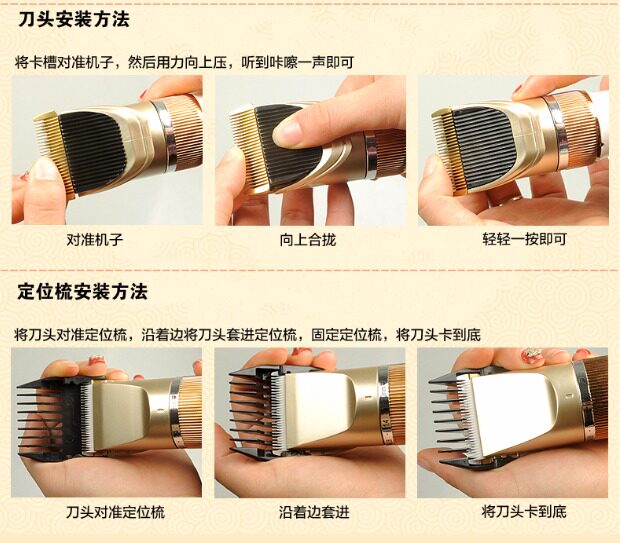 刀头安装方法

将卡槽对准机子，然后用力向上压，听到咔嚓一声即可

对准机子

向上合拢

轻轻一按即可

定位梳安装方法

将刀头对准定位梳，沿着边将刀头套进定位梳，固定定位梳，将刀头卡到底

刀头对准定位梳

沿着边套进

将刀头卡到底