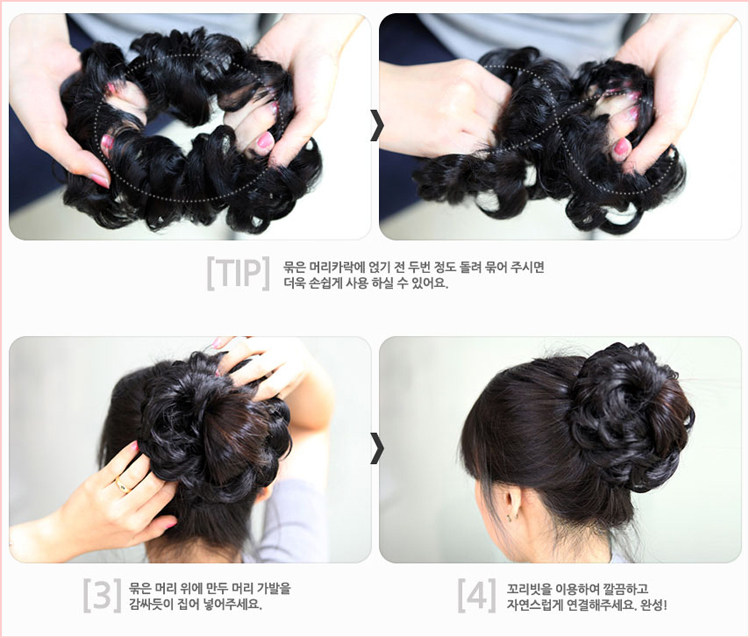 [TIP] 묶은 머리카락에 얹기 전 두번 정도 돌려 묶어 주시면 더욱 손쉽게 사용 하실 수 있어요.

[3] 묶은 머리 위에 만두 머리 가발을 감싸듯이 집어 넣어주세요.

[4] 꼬리빗을 이용하여 깔끔하고 자연스럽게 연결해주세요. 완성!