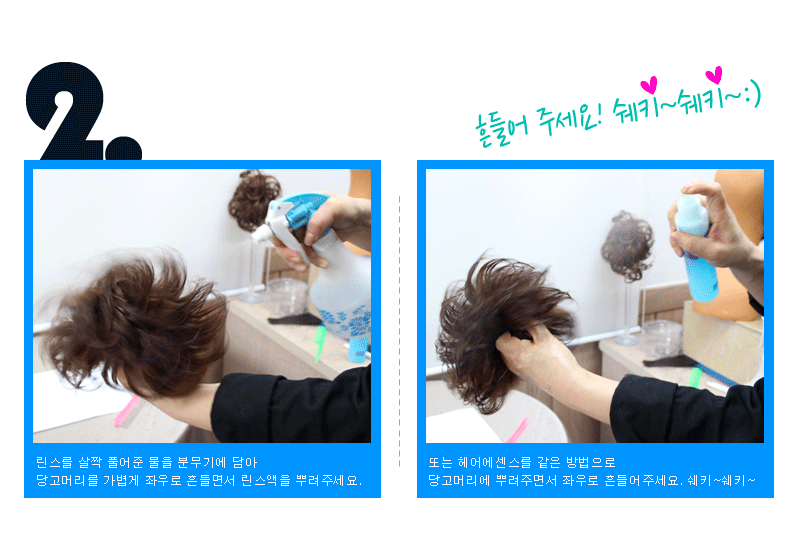 2.

흔들어 주세요! 쉐키~쉐키~:)

린스를 살짝 풀어준 물을 분무기에 담아
당고머리를 가볍게 좌우로 흔들면서 린스액을 뿌려주세요.

또는 헤어에센스를 같은 방법으로
당고머리에 뿌려주면서 좌우로 흔들어주세요. 쉐키~쉐키~