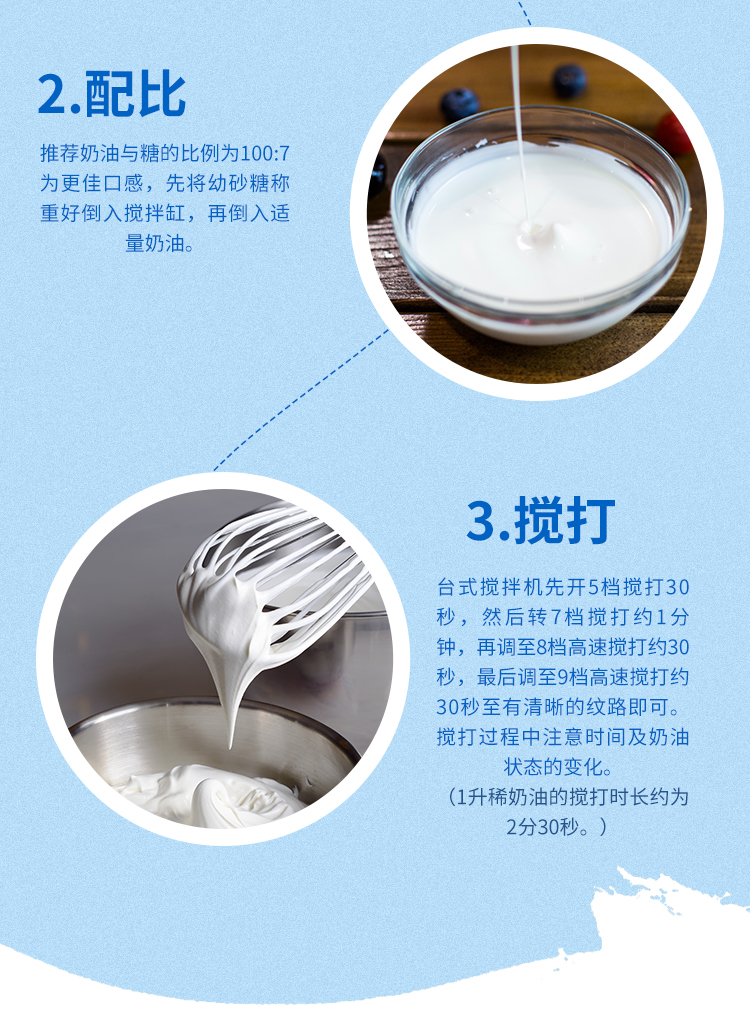 2.配比

推荐奶油与糖的比例为100:7为更佳口感，先将幼砂糖称重好倒入搅拌缸，再倒入适量奶油。

3.搅打

台式搅拌机先开5档搅打30秒，然后转7档搅打约1分钟，再调至8档高速搅打约30秒，最后调至9档高速搅打约30秒至有清晰的纹路即可。搅打过程中注意时间及奶油状态的变化。
（1升稀奶油的搅打时长约为2分30秒。）