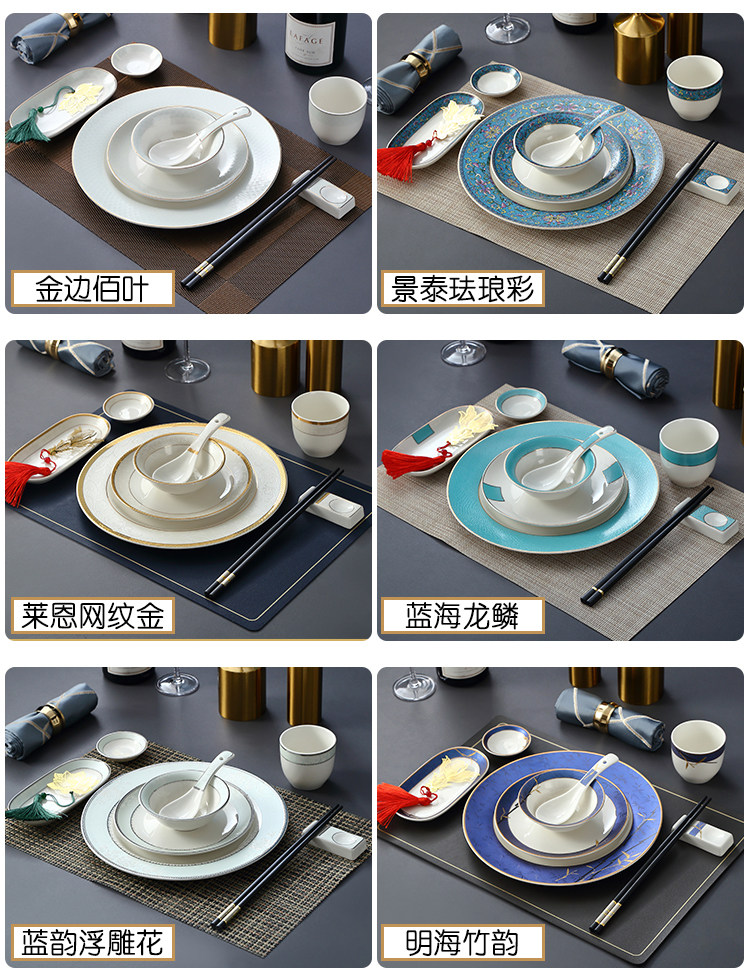 LAFAGE

金边佰叶

景泰珐琅彩

莱恩网纹金

蓝海龙鳞

蓝韵浮雕花

明海竹韵