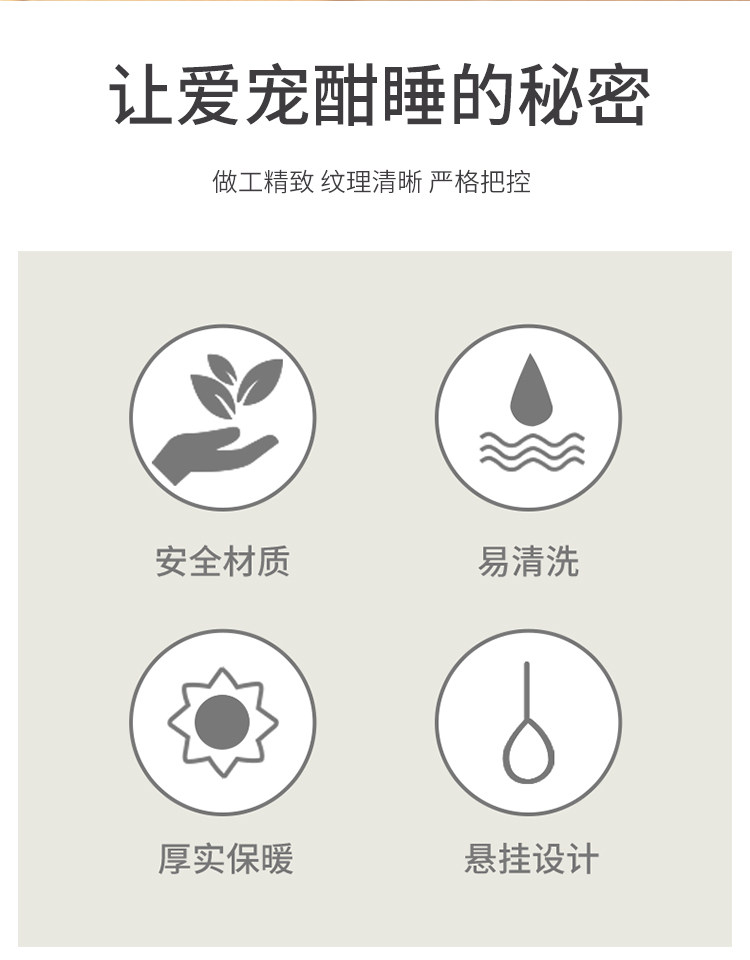 让爱宠酣睡的秘密

做工精致 纹理清晰 严格把控

安全材质

易清洗

厚实保暖

悬挂设计