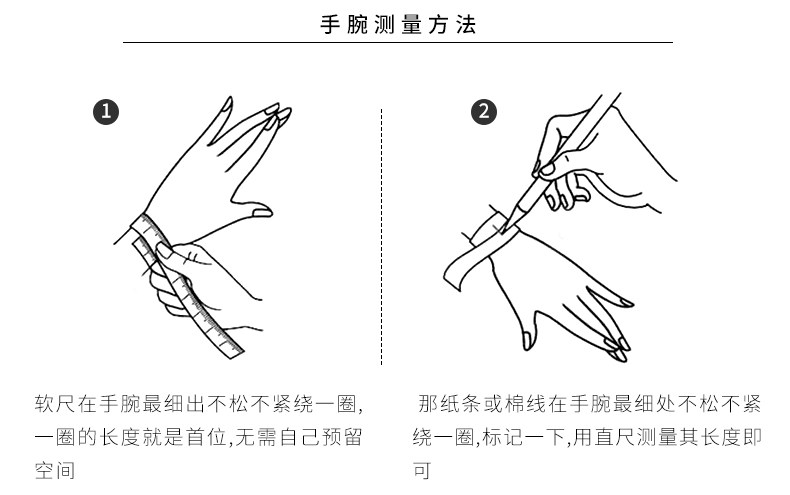 手腕测量方法

1

软尺在手腕最细出不松不紧绕一圈,一圈的长度就是首位,无需自己预留空间

2

那纸条或棉线在手腕最细处不松不紧绕一圈,标记一下,用直尺测量其长度即可