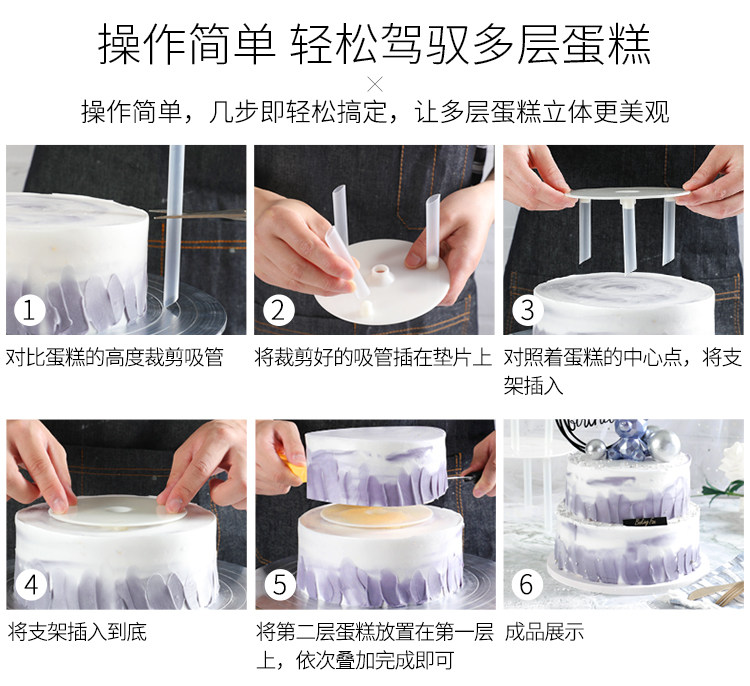 操作简单 轻松驾驭多层蛋糕

×

操作简单，几步即轻松搞定，让多层蛋糕立体更美观

1

对比蛋糕的高度裁剪吸管

2

将裁剪好的吸管插在垫片上

3

对照着蛋糕的中心点，将支架插入

4

将支架插入到底

5

将第二层蛋糕放置在第一层上，依次叠加完成即可

6

成品展示