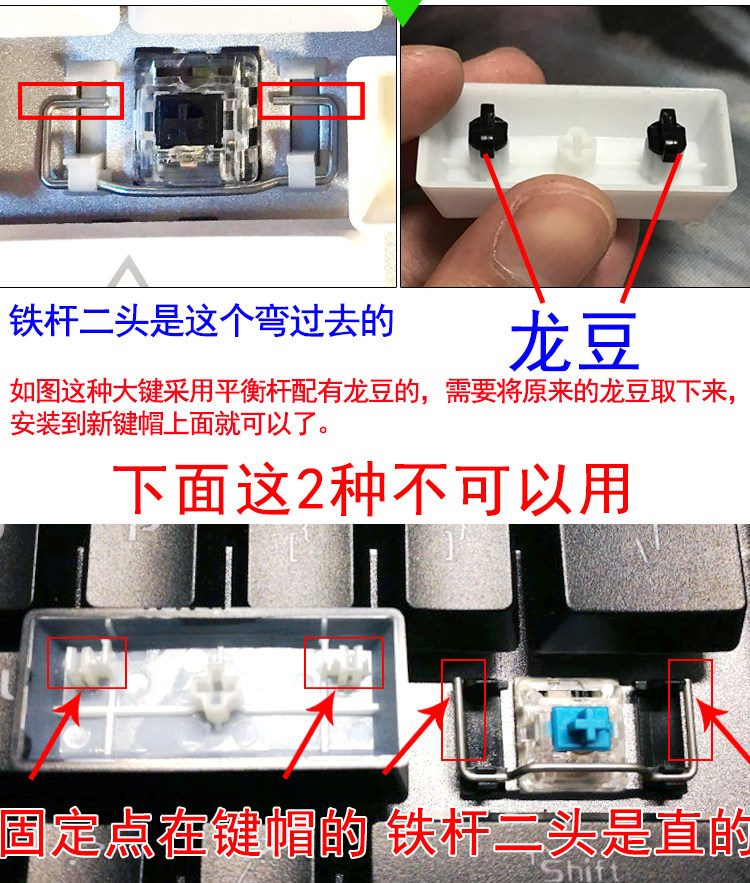 铁杆二头是这个弯过去的

龙豆

如图这种大键采用平衡杆配有龙豆的，需要将原来的龙豆取下来，安装到新键帽上面就可以了。

下面这2种不可以用

固定点在键帽的 铁杆二头是直的

Shift