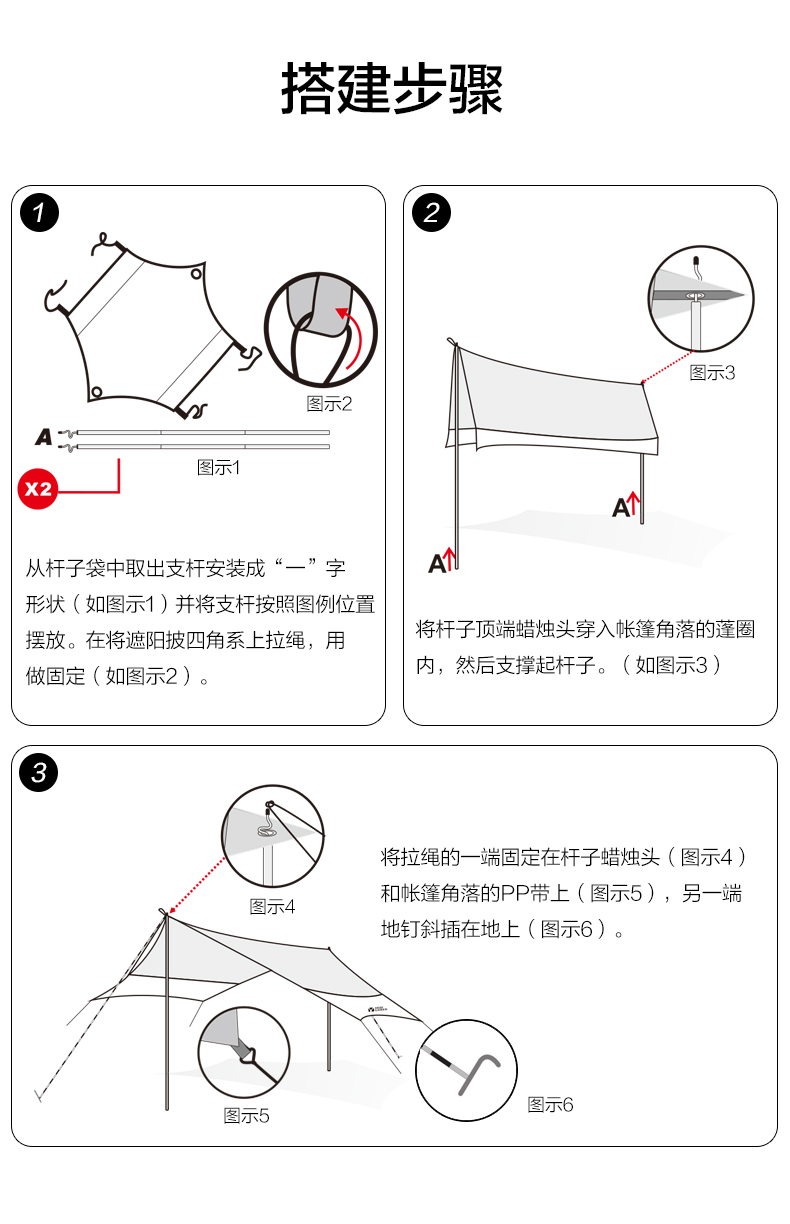 搭建步骤

1

图示2

A

图示1

X2

从杆子袋中取出支杆安装成“一”字形状（如图示1）并将支杆按照图例位置摆放。在将遮阳披四角系上拉绳，用做固定（如图示2）。

2

图示3

A

A

将杆子顶端蜡烛头穿入帐篷角落的蓬圈内，然后支撑起杆子。（如图示3）

3

图示4

将拉绳的一端固定在杆子蜡烛头（图示4）和帐篷角落的PP带上（图示5），另一端地钉斜插在地上（图示6）。

图示5

图示6