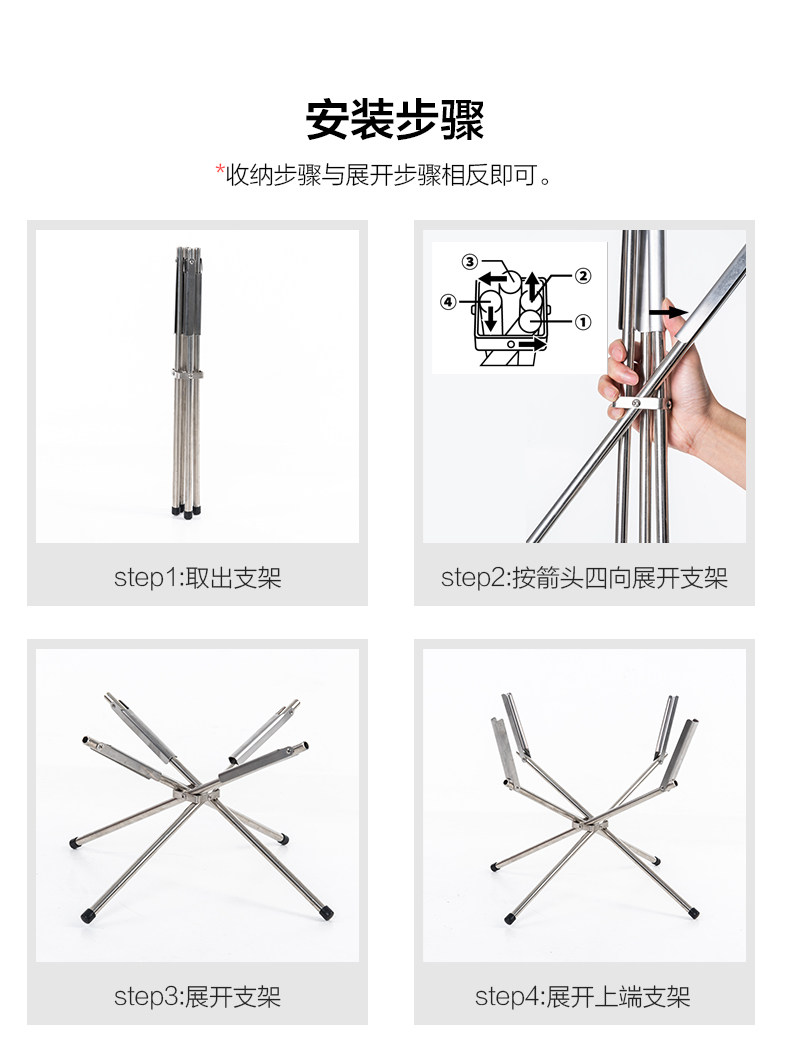 安装步骤

*收纳步骤与展开步骤相反即可。

③ ② ④ ①

step1:取出支架

step2:按箭头四向展开支架

step3:展开支架

step4:展开上端支架