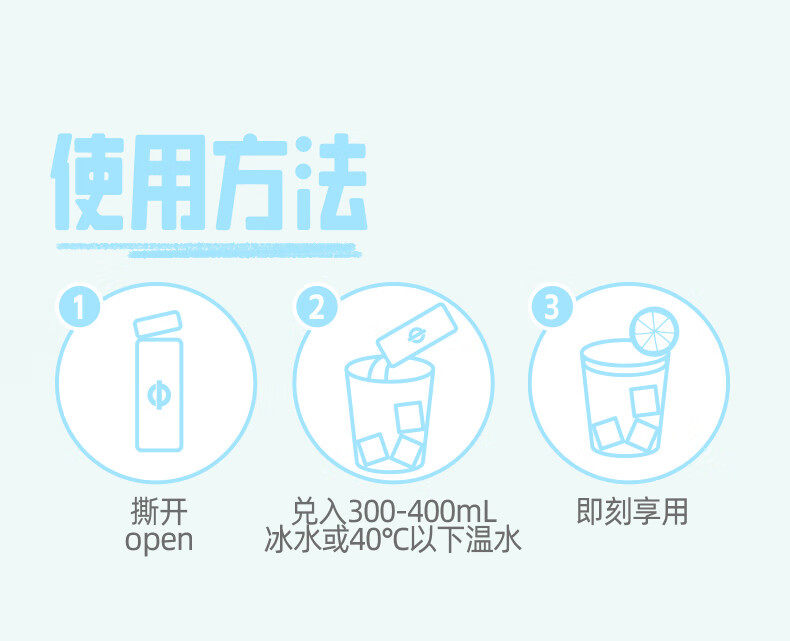 使用方法

1
撕开
open

2
兑入300-400mL
冰水或40°C以下温水

3
即刻享用