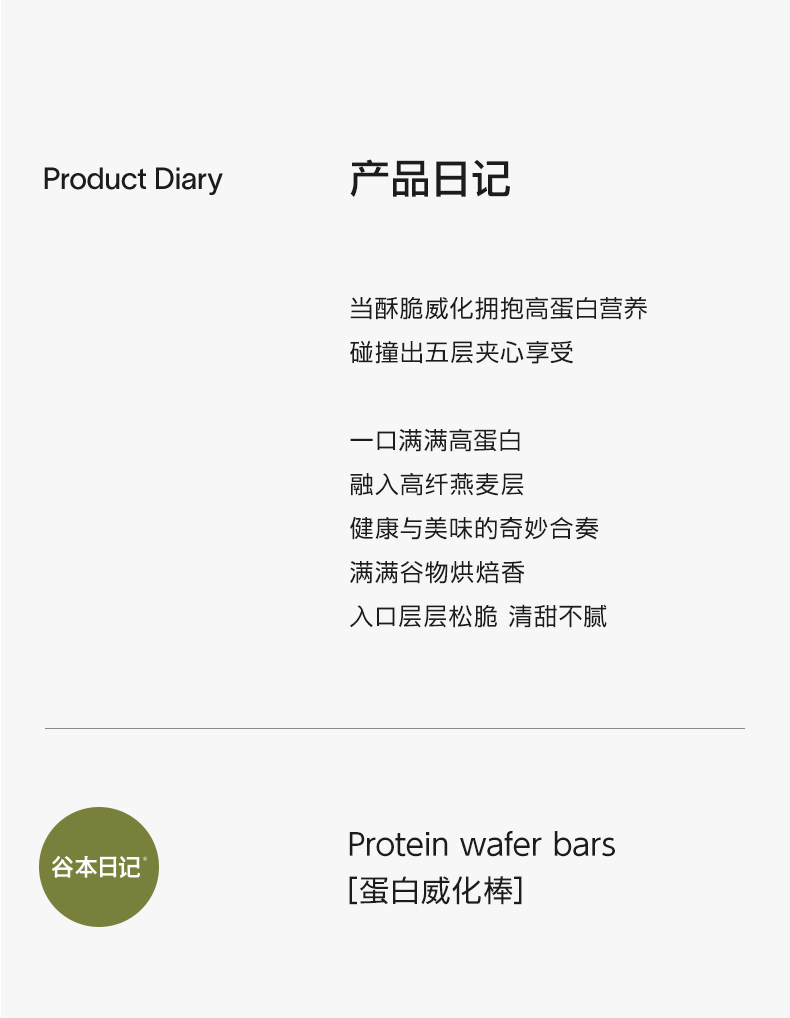 Product Diary

产品日记

当酥脆威化拥抱高蛋白营养
碰撞出五层夹心享受

一口满满高蛋白
融入高纤燕麦层
健康与美味的奇妙合奏
满满谷物烘焙香
入口层层松脆 清甜不腻

谷本日记®

Protein wafer bars
[蛋白威化棒]