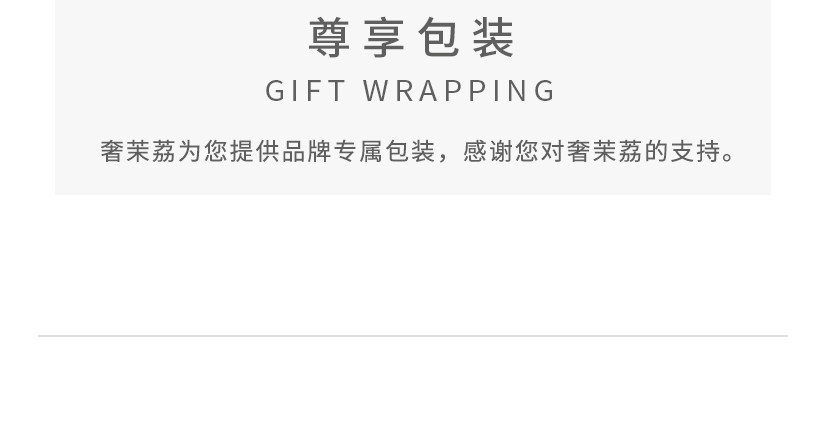 尊享包装

GIFT WRAPPING

奢茉荔为您提供品牌专属包装，感谢您对奢茉荔的支持。