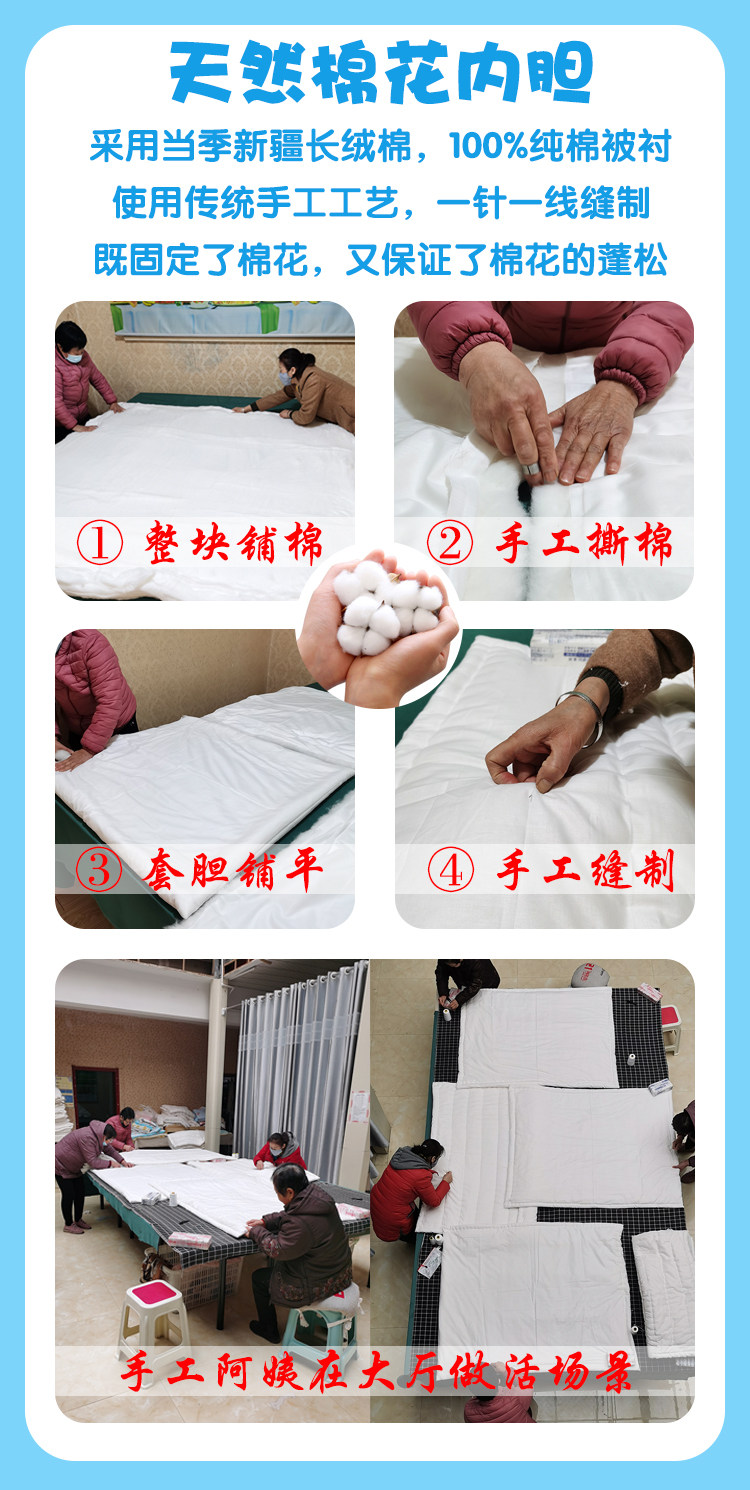 天然棉花内胆

采用当季新疆长绒棉，100%纯棉被衬
使用传统手工工艺，一针一线缝制
既固定了棉花，又保证了棉花的蓬松

① 整块铺棉

② 手工撕棉

③ 套胆铺平

④ 手工缝制

手工阿姨在大厅做活场景