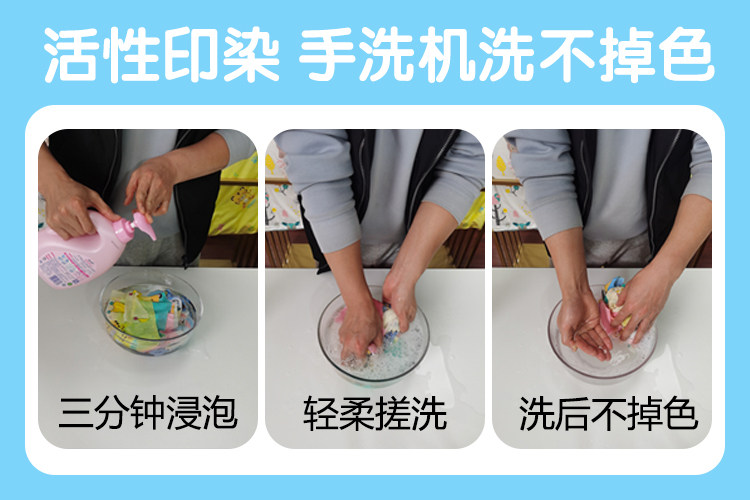 活性印染 手洗机洗不掉色

三分钟浸泡

轻柔搓洗

洗后不掉色