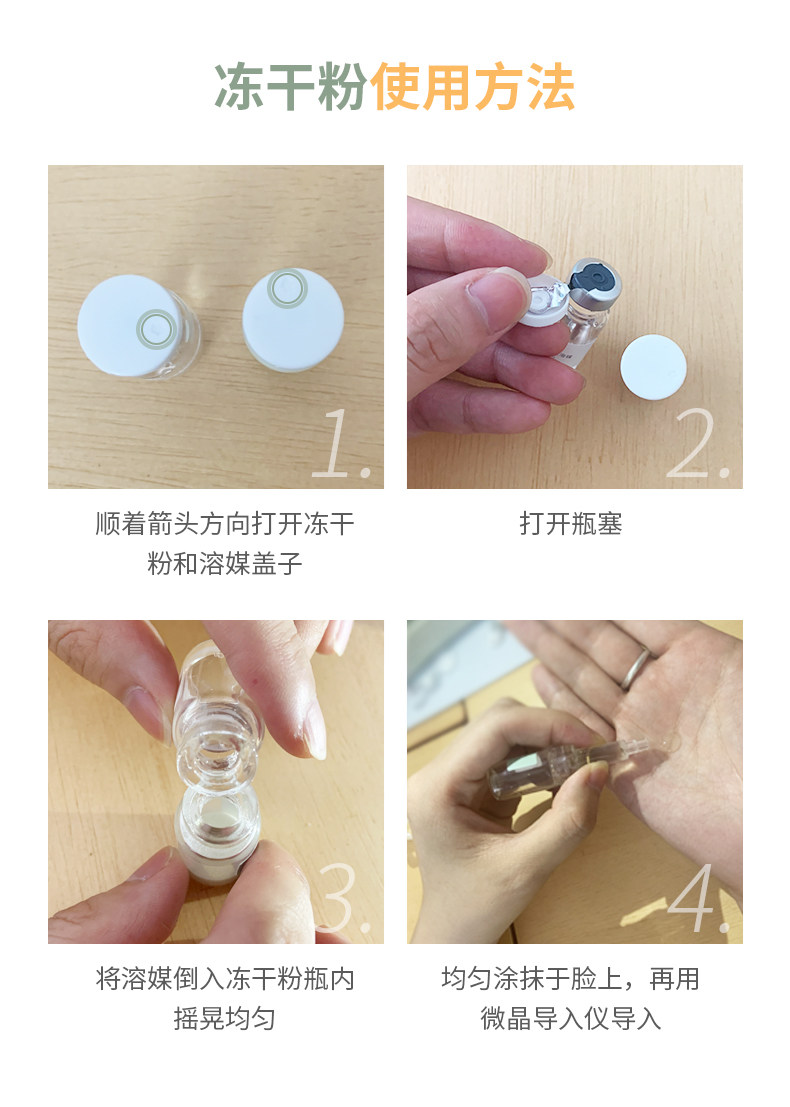 冻干粉使用方法

1.

顺着箭头方向打开冻干粉和溶媒盖子

2.

打开瓶塞

3.

将溶媒倒入冻干粉瓶内摇晃均匀

4.

均匀涂抹于脸上，再用微晶导入仪导入