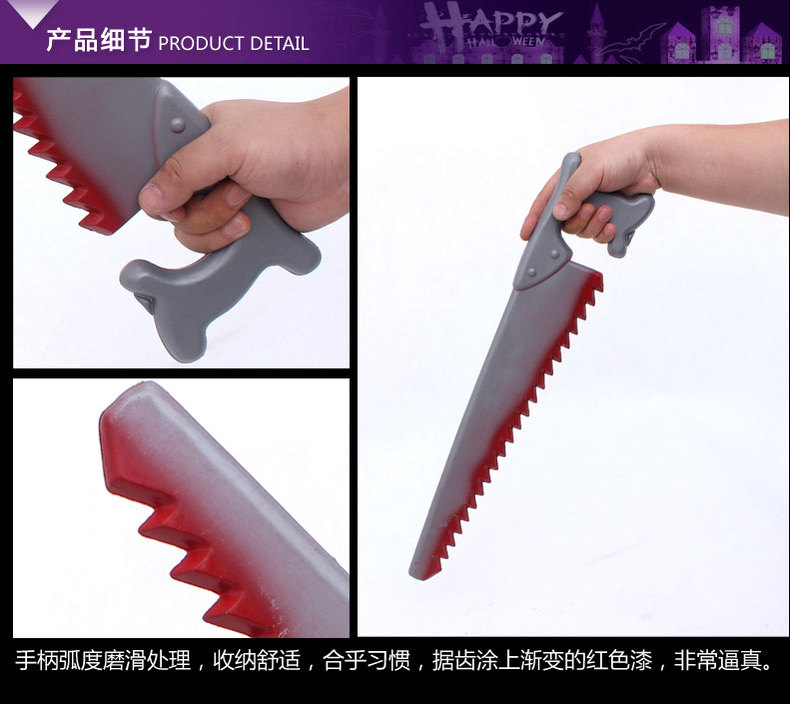 产品细节 PRODUCT DETAIL

HAPPY HALLOWEEN

手柄弧度磨滑处理，收纳舒适，合乎习惯，据齿涂上渐变的红色漆，非常逼真。