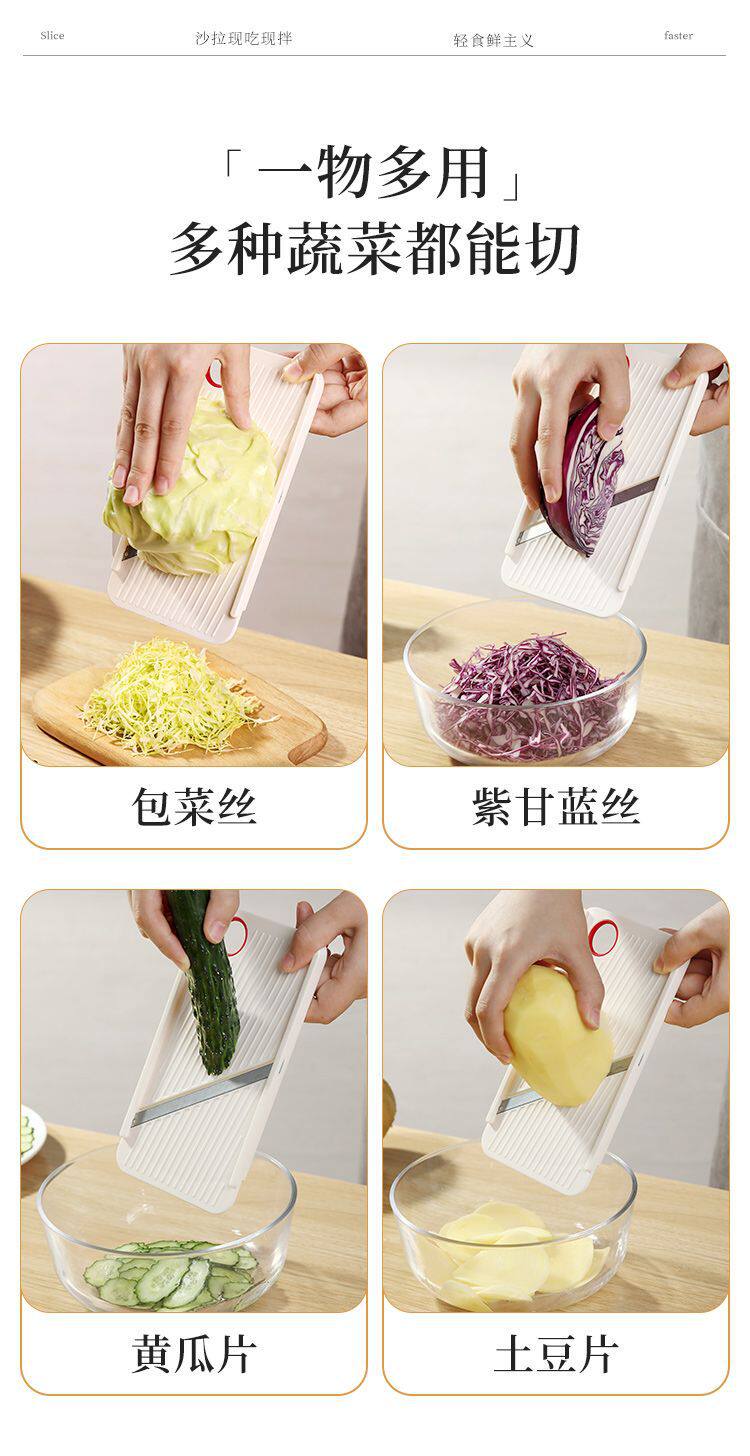 Slice 沙拉现吃现拌 轻食鲜主义 faster

「一物多用」
多种蔬菜都能切

包菜丝

紫甘蓝丝

黄瓜片

土豆片