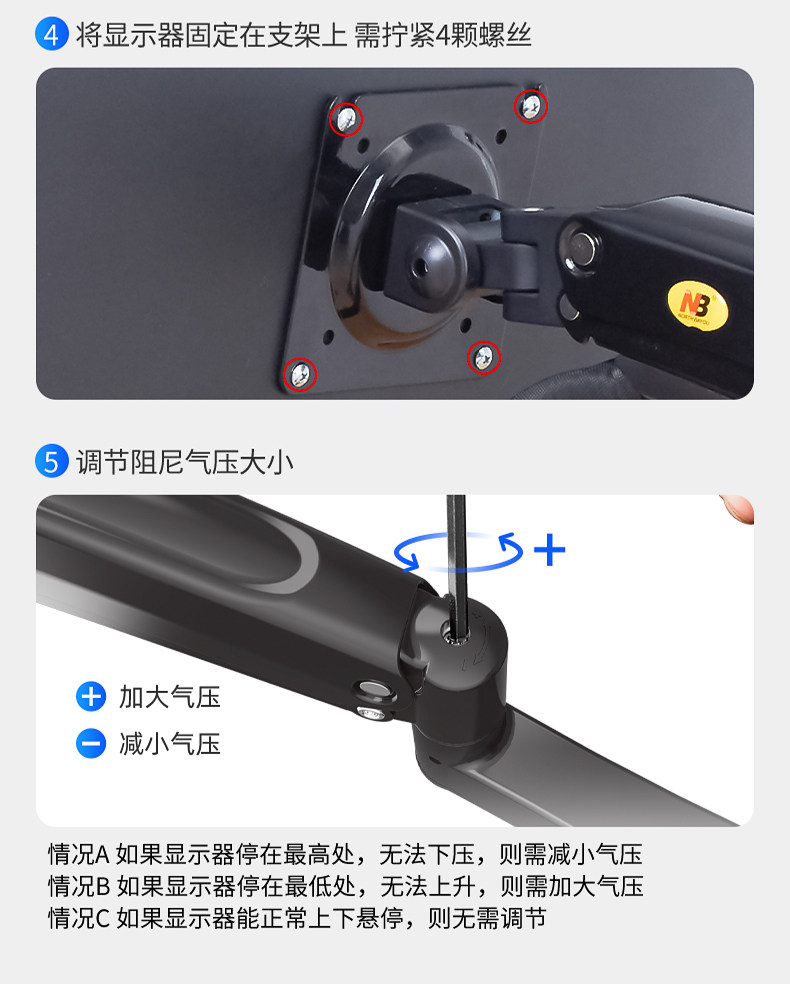 4 将显示器固定在支架上 需拧紧4颗螺丝

NB NORTH BAYOU

5 调节阻尼气压大小

+

+ 加大气压
− 减小气压

情况A 如果显示器停在最高处，无法下压，则需减小气压
情况B 如果显示器停在最低处，无法上升，则需加大气压
情况C 如果显示器能正常上下悬停，则无需调节