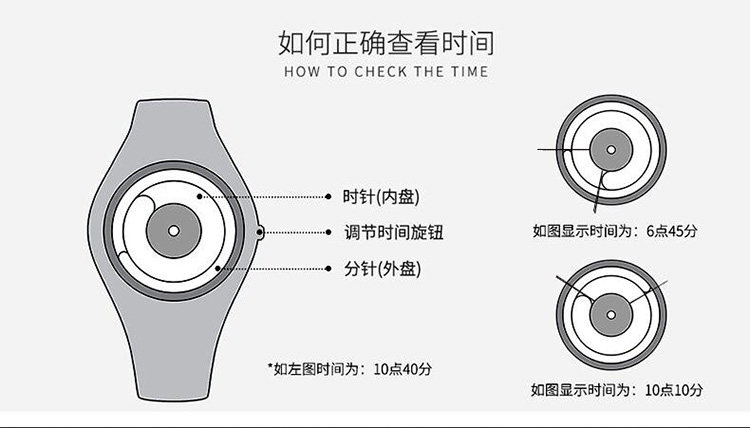 如何正确查看时间
HOW TO CHECK THE TIME

时针(内盘)
调节时间旋钮
分针(外盘)

*如左图时间为：10点40分

如图显示时间为：6点45分

如图显示时间为：10点10分