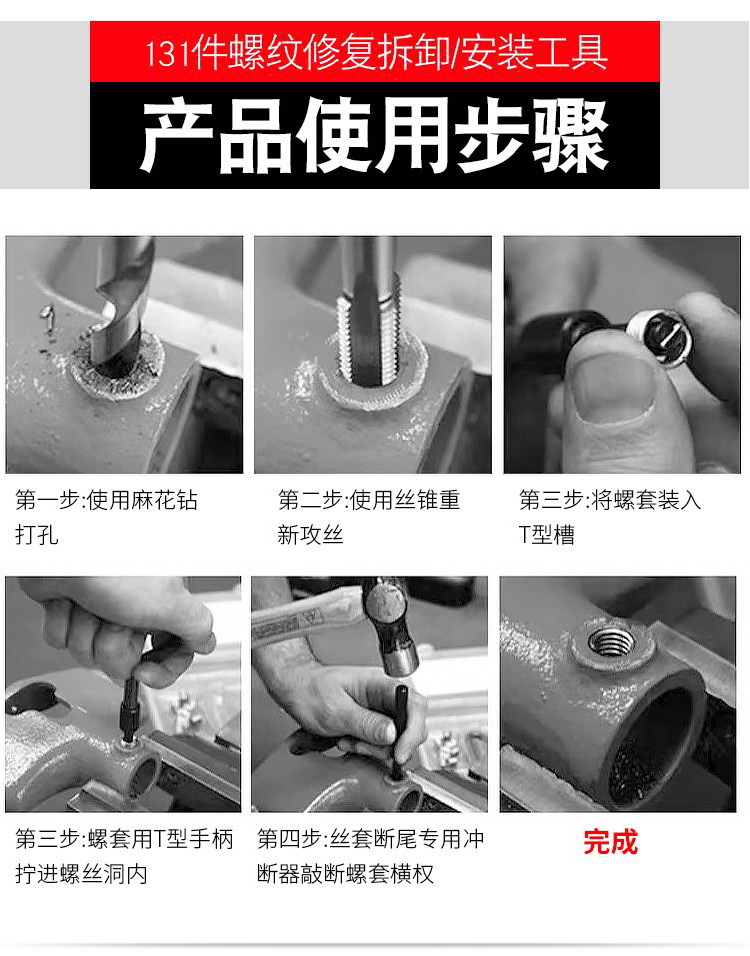 131件螺纹修复拆卸/安装工具

产品使用步骤

第一步:使用麻花钻打孔

第二步:使用丝锥重新攻丝

第三步:将螺套装入T型槽

第三步:螺套用T型手柄拧进螺丝洞内

第四步:丝套断尾专用冲断器敲断螺套横杈

完成