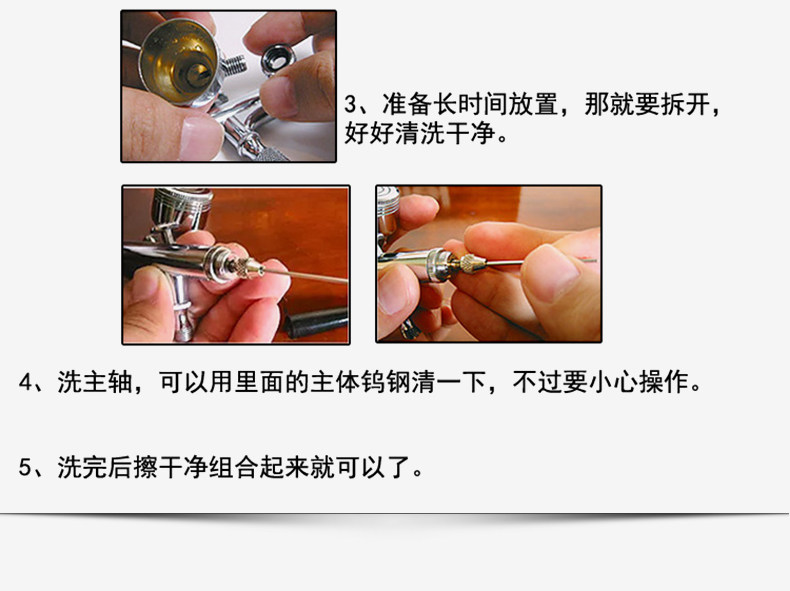 3、准备长时间放置，那就要拆开，好好清洗干净。

4、洗主轴，可以用里面的主体钨钢清一下，不过要小心操作。

5、洗完后擦干净组合起来就可以了。