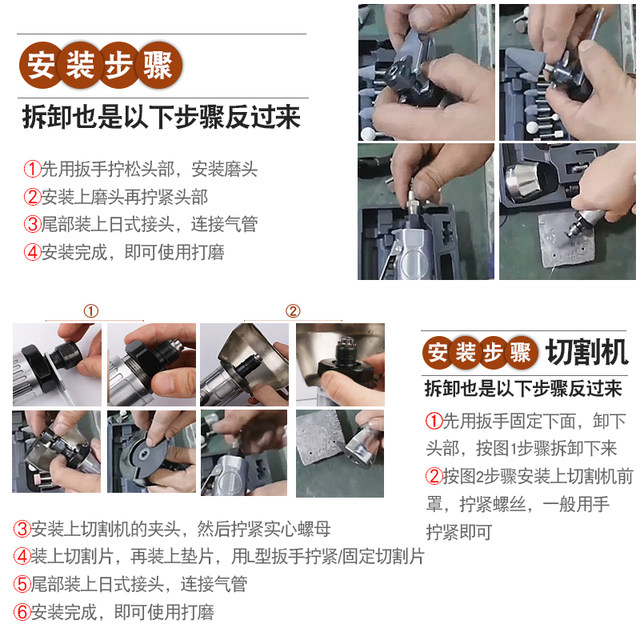 安装步骤

拆卸也是以下步骤反过来

①先用扳手拧松头部，安装磨头
②安装上磨头再拧紧头部
③尾部装上日式接头，连接气管
④安装完成，即可使用打磨

①

②

安装步骤 切割机

拆卸也是以下步骤反过来

①先用扳手固定下面，卸下头部，按图1步骤拆卸下来
②按图2步骤安装上切割机前罩，拧紧螺丝，一般用手拧紧即可

③安装上切割机的夹头，然后拧紧实心螺母
④装上切割片，再装上垫片，用L型扳手拧紧/固定切割片
⑤尾部装上日式接头，连接气管
⑥安装完成，即可使用打磨