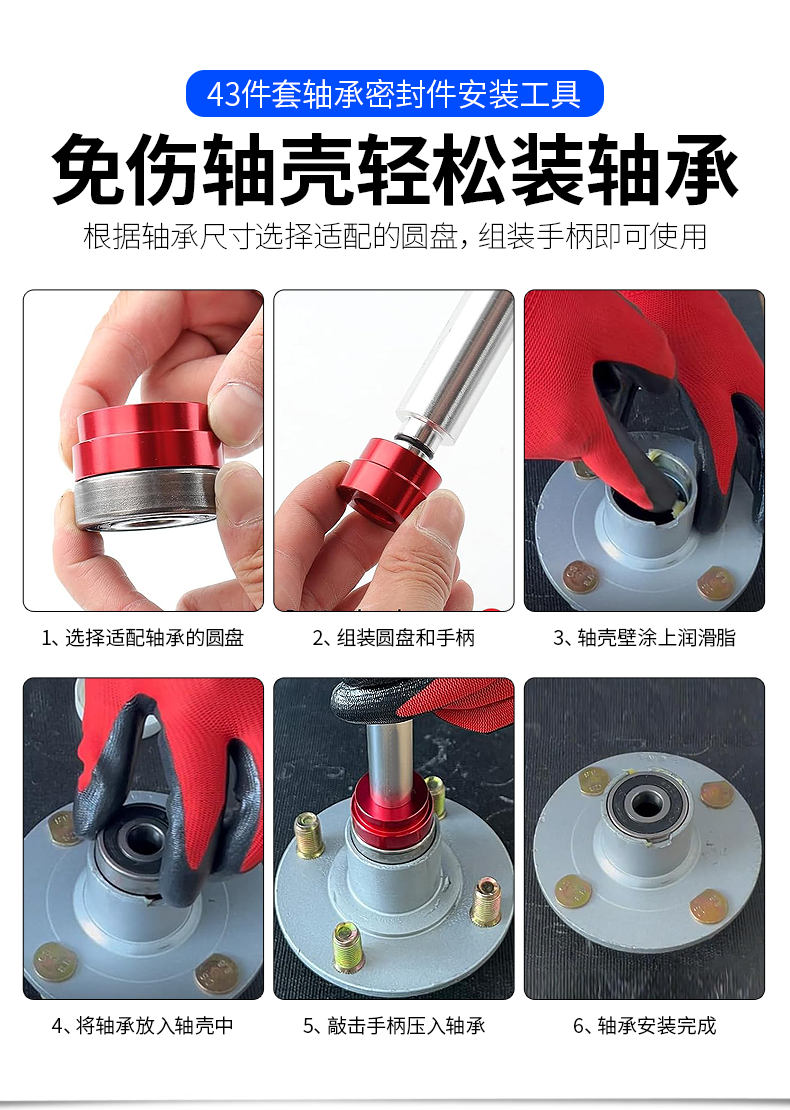 43件套轴承密封件安装工具

免伤轴壳轻松装轴承

根据轴承尺寸选择适配的圆盘，组装手柄即可使用

1、选择适配轴承的圆盘

2、组装圆盘和手柄

3、轴壳壁涂上润滑脂

4、将轴承放入轴壳中

5、敲击手柄压入轴承

6、轴承安装完成