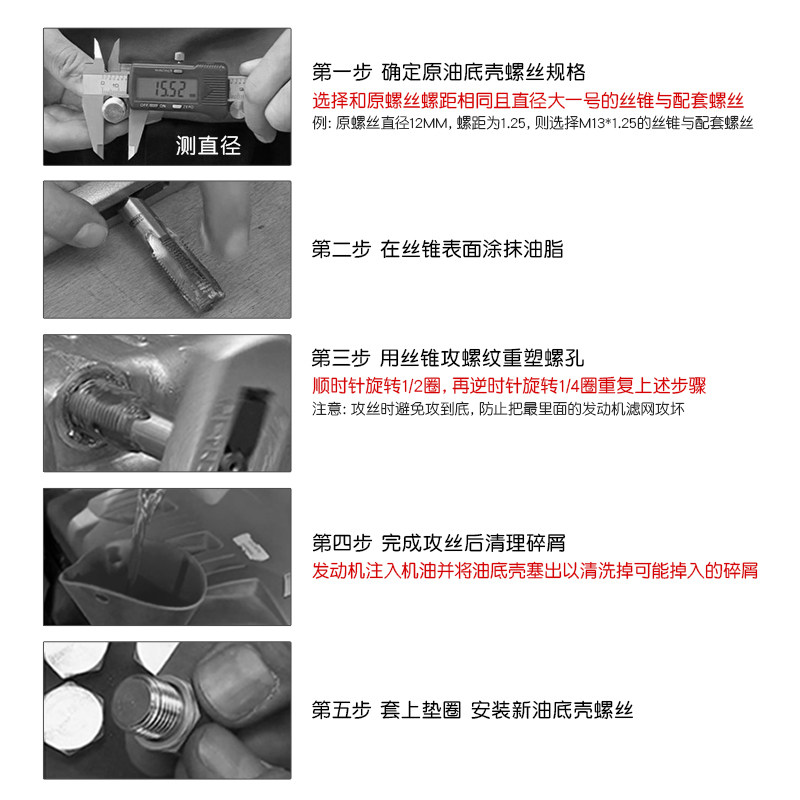 15.52
测直径

第一步 确定原油底壳螺丝规格
选择和原螺丝螺距相同且直径大一号的丝锥与配套螺丝
例: 原螺丝直径12MM, 螺距为1.25, 则选择M13*1.25的丝锥与配套螺丝

第二步 在丝锥表面涂抹油脂

第三步 用丝锥攻螺纹重塑螺孔
顺时针旋转1/2圈, 再逆时针旋转1/4圈重复上述步骤
注意: 攻丝时避免攻到底, 防止把最里面的发动机滤网攻坏

第四步 完成攻丝后清理碎屑
发动机注入机油并将油底壳塞出以清洗掉可能掉入的碎屑

第五步 套上垫圈 安装新油底壳螺丝