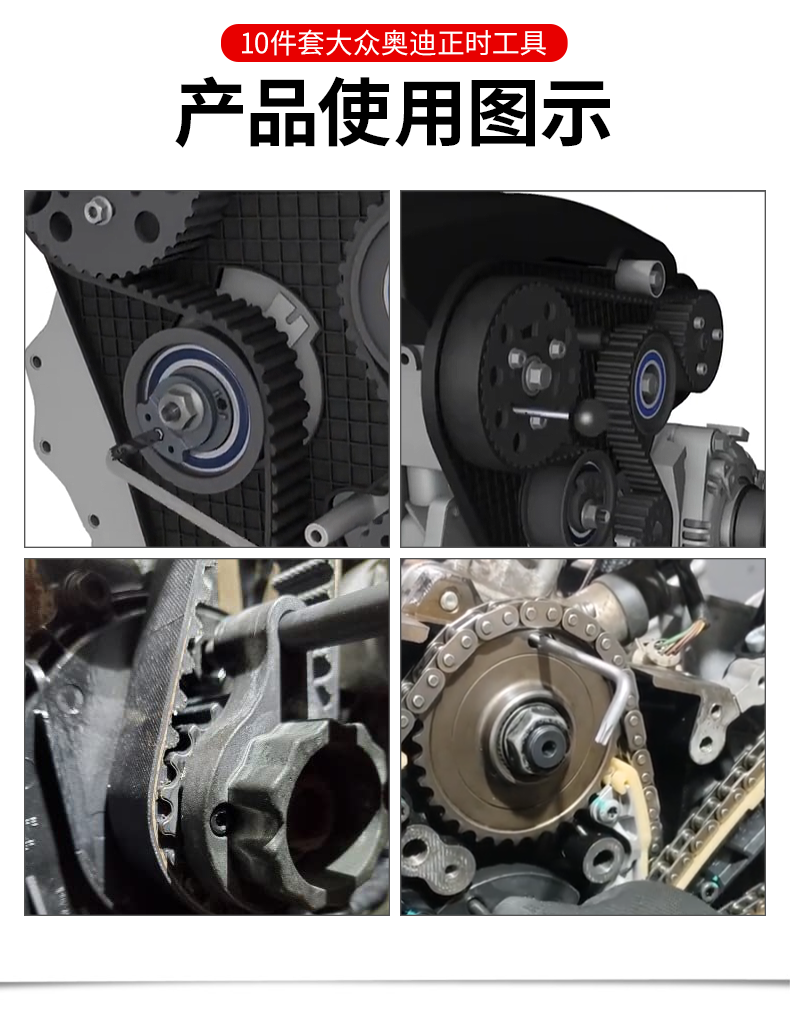 10件套大众奥迪正时工具

产品使用图示