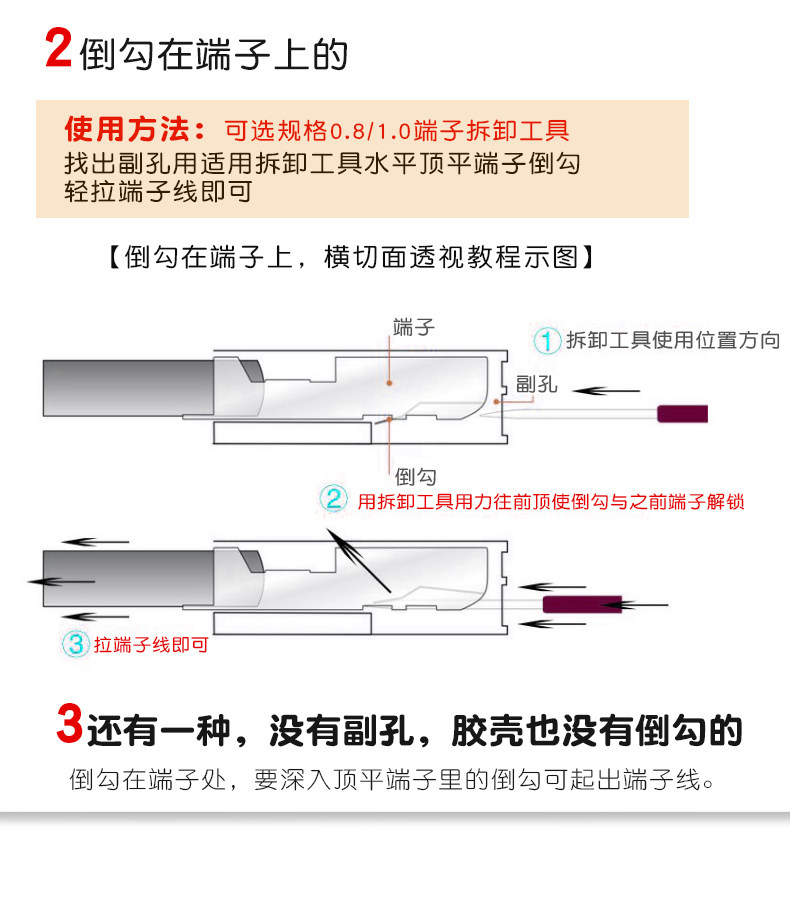 2 倒勾在端子上的

使用方法：可选规格0.8/1.0端子拆卸工具
找出副孔用适用拆卸工具水平顶平端子倒勾
轻拉端子线即可

【倒勾在端子上，横切面透视教程示图】

端子
① 拆卸工具使用位置方向
副孔
倒勾
② 用拆卸工具用力往前顶使倒勾与之前端子解锁
③ 拉端子线即可

3 还有一种，没有副孔，胶壳也没有倒勾的
倒勾在端子处，要深入顶平端子里的倒勾可起出端子线。