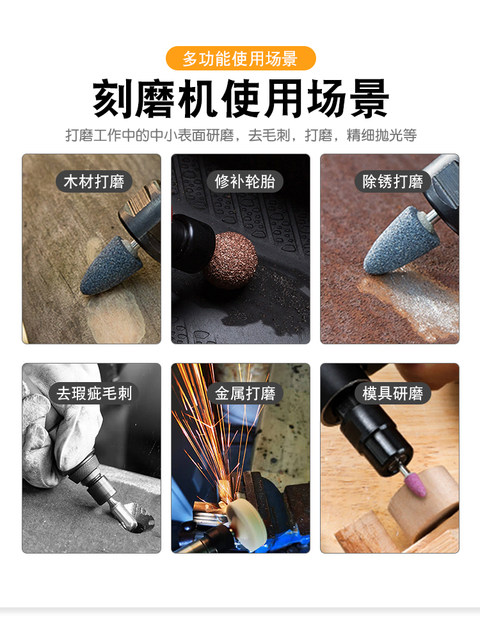 多功能使用场景

刻磨机使用场景

打磨工作中的中小表面研磨，去毛刺，打磨，精细抛光等

木材打磨

修补轮胎

除锈打磨

去瑕疵毛刺

金属打磨

模具研磨