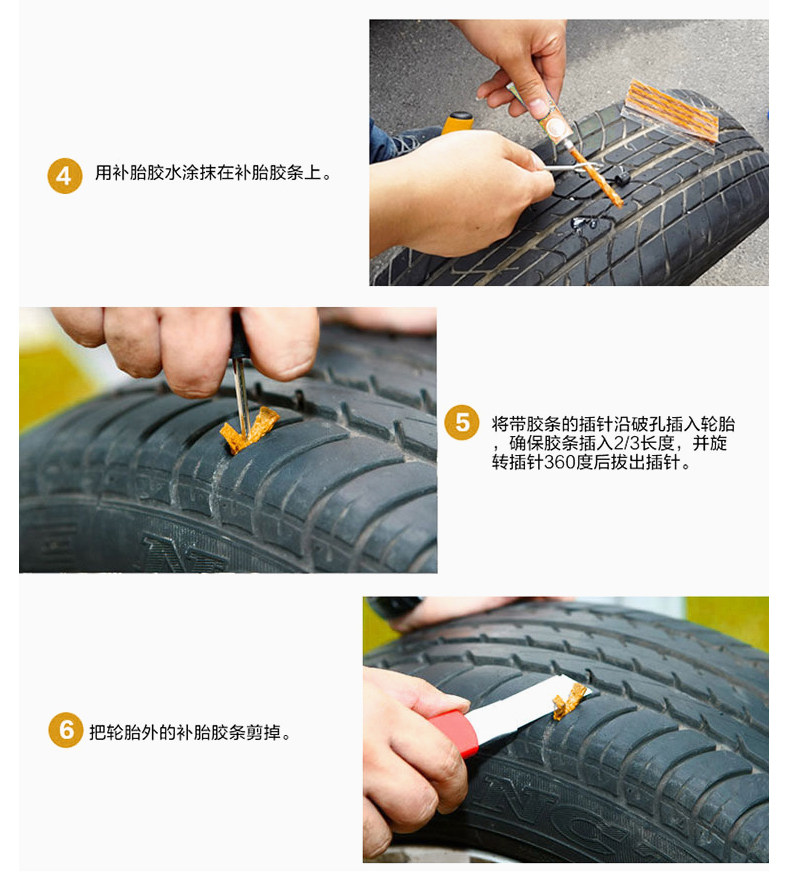 4 用补胎胶水涂抹在补胎胶条上。

5 将带胶条的插针沿破孔插入轮胎，确保胶条插入2/3长度，并旋转插针360度后拔出插针。

6 把轮胎外的补胎胶条剪掉。